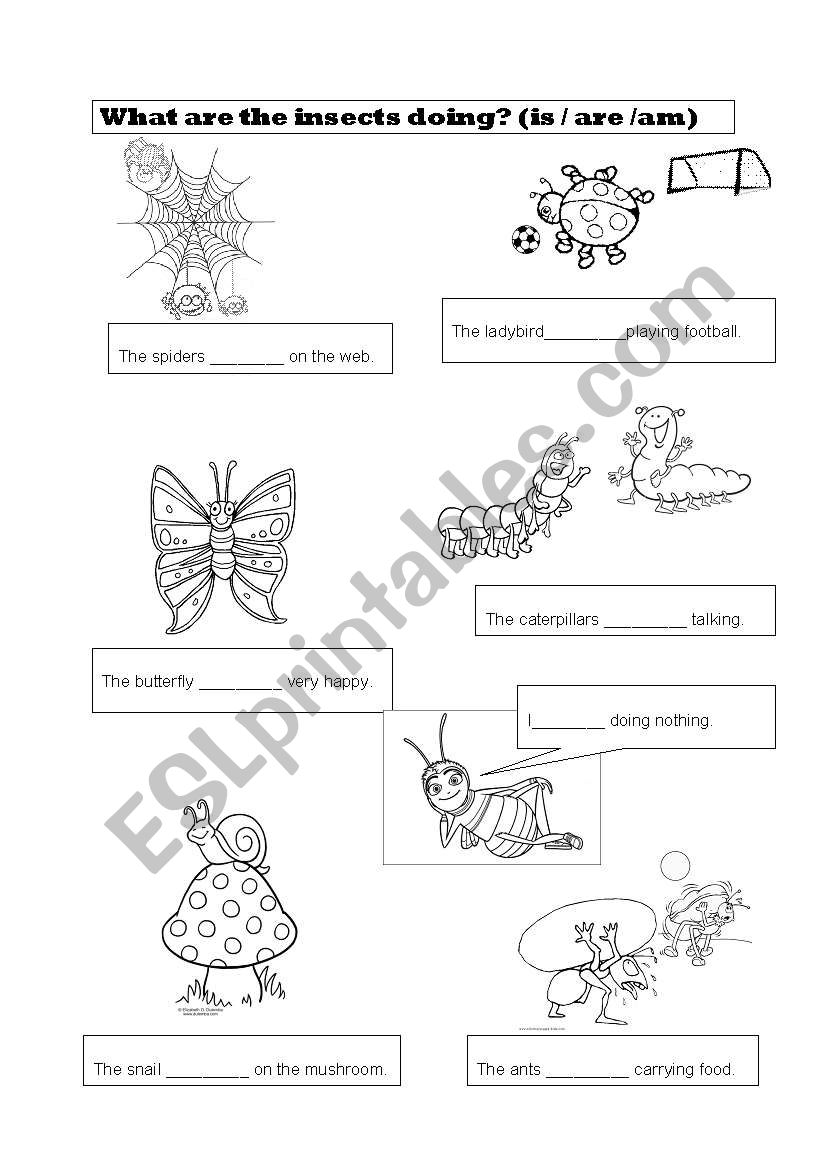 What are the insects doing? (is / are /am)

The spiders ________ on the web.

The ladybird_________ playing football.

The caterpillars _________ talking.

The butterfly _________ very happy.

I________ doing nothing.

The snail _________ on the mushroom.

The ants _________ carrying food.

ESLprintables.com