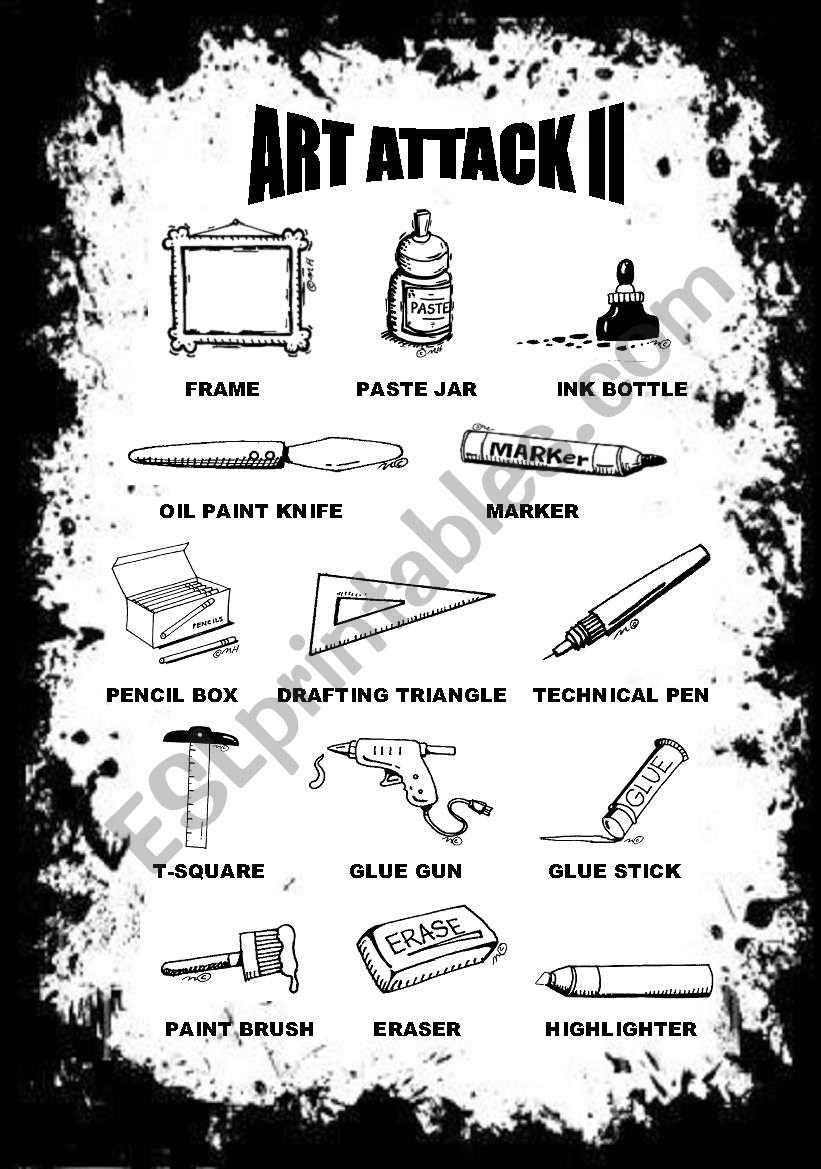 ART ATTACK II

PASTE

FRAME PASTE JAR INK BOTTLE

MARKer

OIL PAINT KNIFE MARKER

PENCILS

PENCIL BOX DRAFTING TRIANGLE TECHNICAL PEN

GLUE

T-SQUARE GLUE GUN GLUE STICK

ERASE

PAINT BRUSH ERASER HIGHLIGHTER

ESLprintables.com