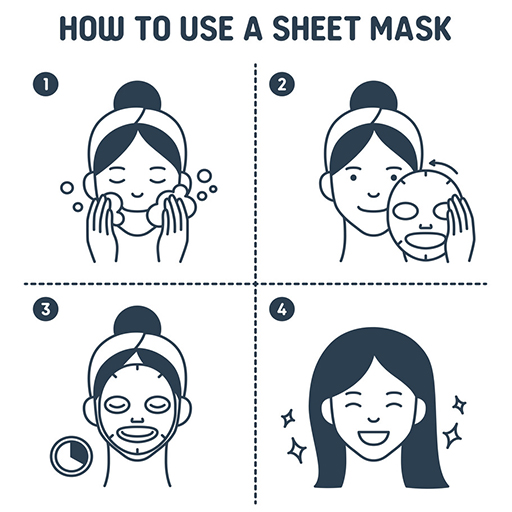 HOW TO USE A SHEET MASK

1

2

3

4