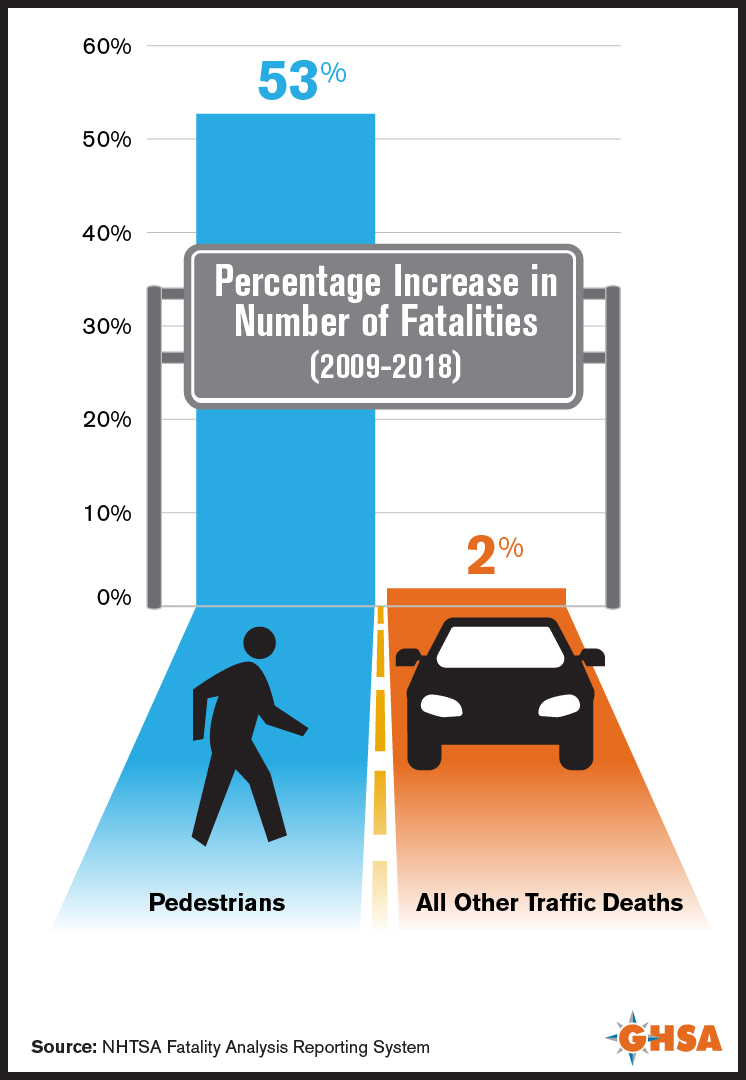 60%
50%
40%
30%
20%
10%
0%

53%

Percentage Increase in Number of Fatalities
(2009-2018)

2%

Pedestrians

All Other Traffic Deaths

Source: NHTSA Fatality Analysis Reporting System

GHSA