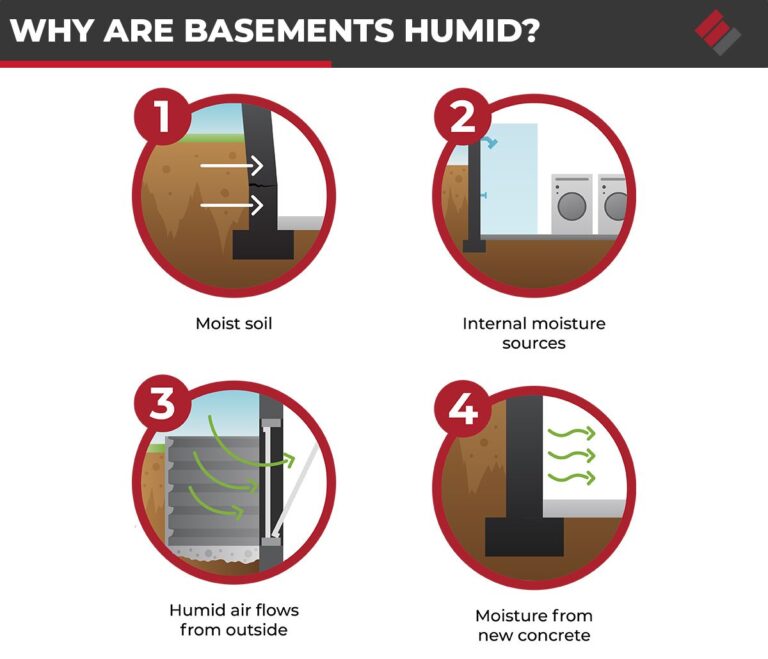 WHY ARE BASEMENTS HUMID?

1

Moist soil

2

Internal moisture sources

3

Humid air flows from outside

4

Moisture from new concrete