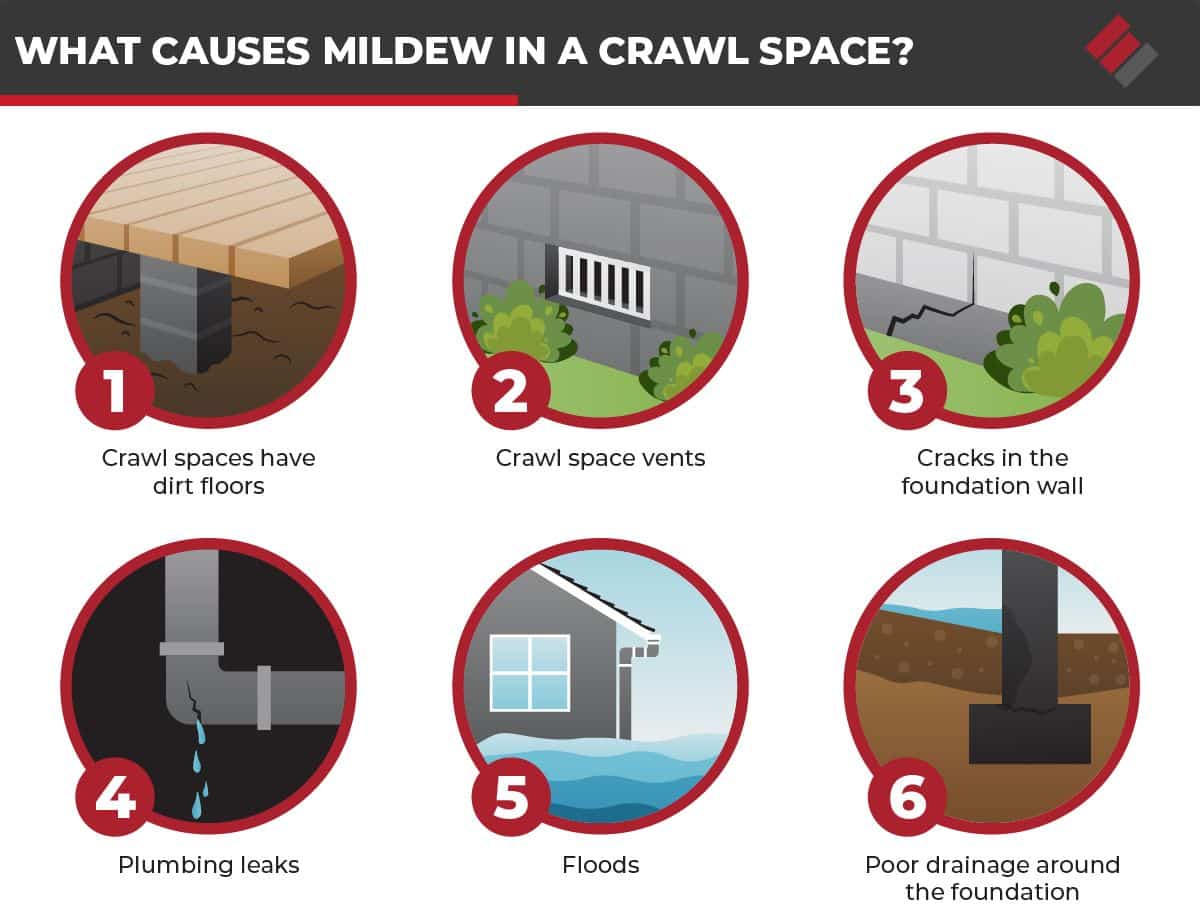 WHAT CAUSES MILDEW IN A CRAWL SPACE?

1

Crawl spaces have dirt floors

2

Crawl space vents

3

Cracks in the foundation wall

4

Plumbing leaks

5

Floods

6

Poor drainage around the foundation