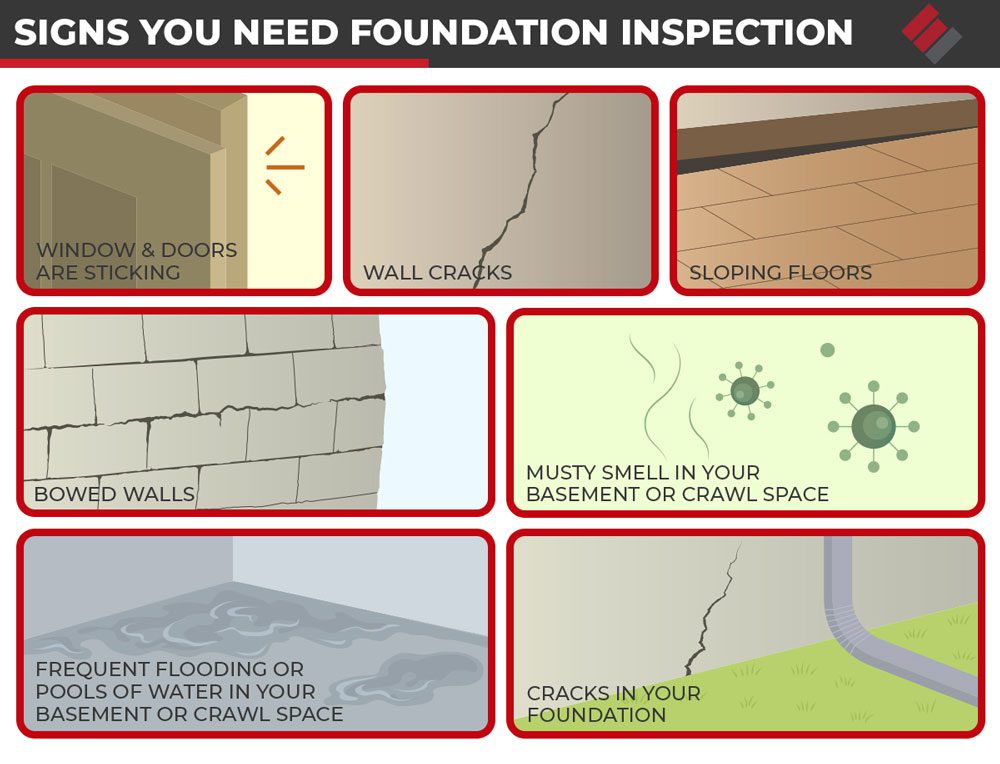 SIGNS YOU NEED FOUNDATION INSPECTION

WINDOW & DOORS ARE STICKING

WALL CRACKS

SLOPING FLOORS

BOWED WALLS

MUSTY SMELL IN YOUR BASEMENT OR CRAWL SPACE

FREQUENT FLOODING OR POOLS OF WATER IN YOUR BASEMENT OR CRAWL SPACE

CRACKS IN YOUR FOUNDATION