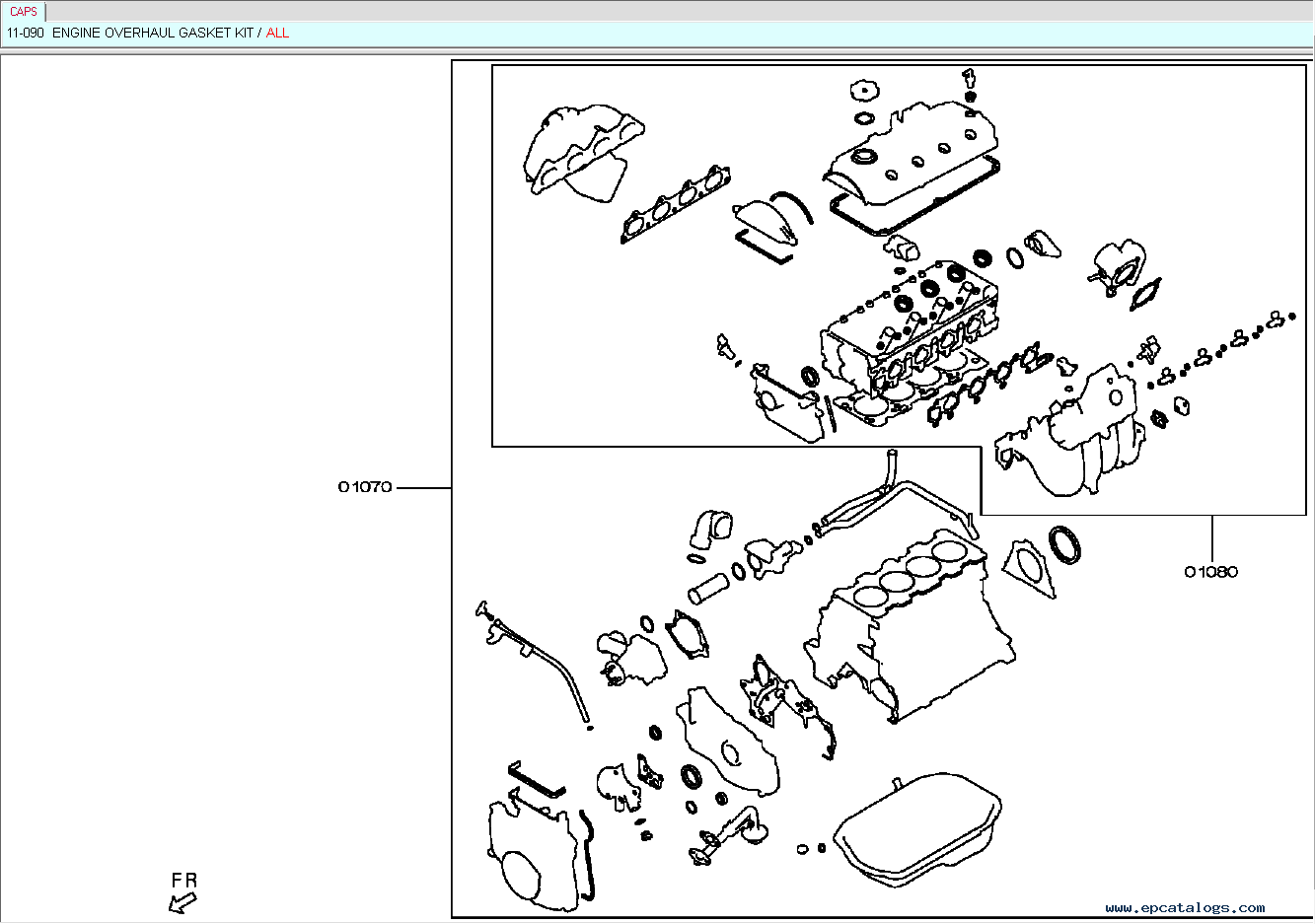 CAPS

11-090 ENGINE OVERHAUL GASKET KIT / ALL

01070

01080

FR

www.epcatalogs.com