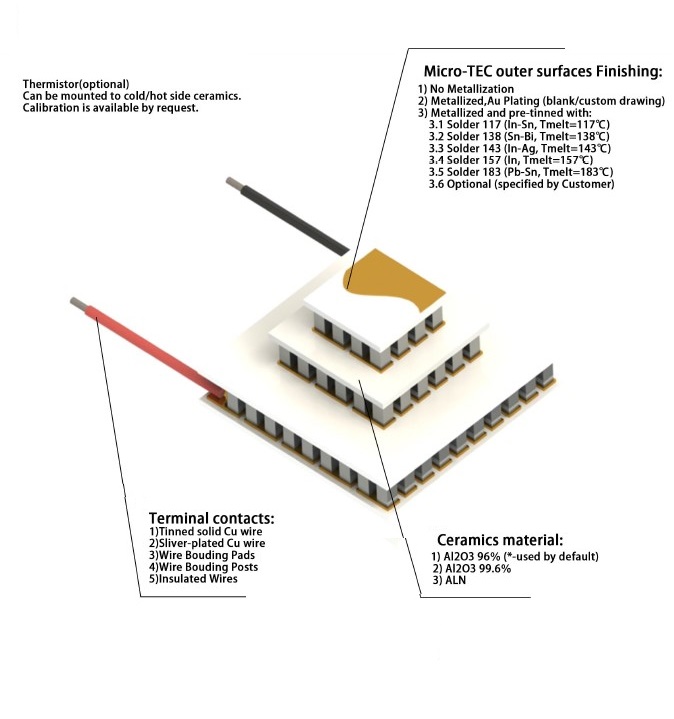 Thermistor(optional)
Can be mounted to cold/hot side ceramics.
Calibration is available by request.

Micro-TEC outer surfaces Finishing:
1) No Metallization
2) Metallized,Au Plating (blank/custom drawing)
3) Metallized and pre-tinned with:
3.1 Solder 117 (In-Sn, Tmelt=117℃)
3.2 Solder 138 (Sn-Bi, Tmelt=138℃)
3.3 Solder 143 (In-Ag, Tmelt=143℃)
3.4 Solder 157 (In, Tmelt=157℃)
3.5 Solder 183 (Pb-Sn, Tmelt=183℃)
3.6 Optional (specified by Customer)

Terminal contacts:
1)Tinned solid Cu wire
2)Sliver-plated Cu wire
3)Wire Bouding Pads
4)Wire Bouding Posts
5)Insulated Wires

Ceramics material:
1) Al2O3 96% (*-used by default)
2) Al2O3 99.6%
3) ALN