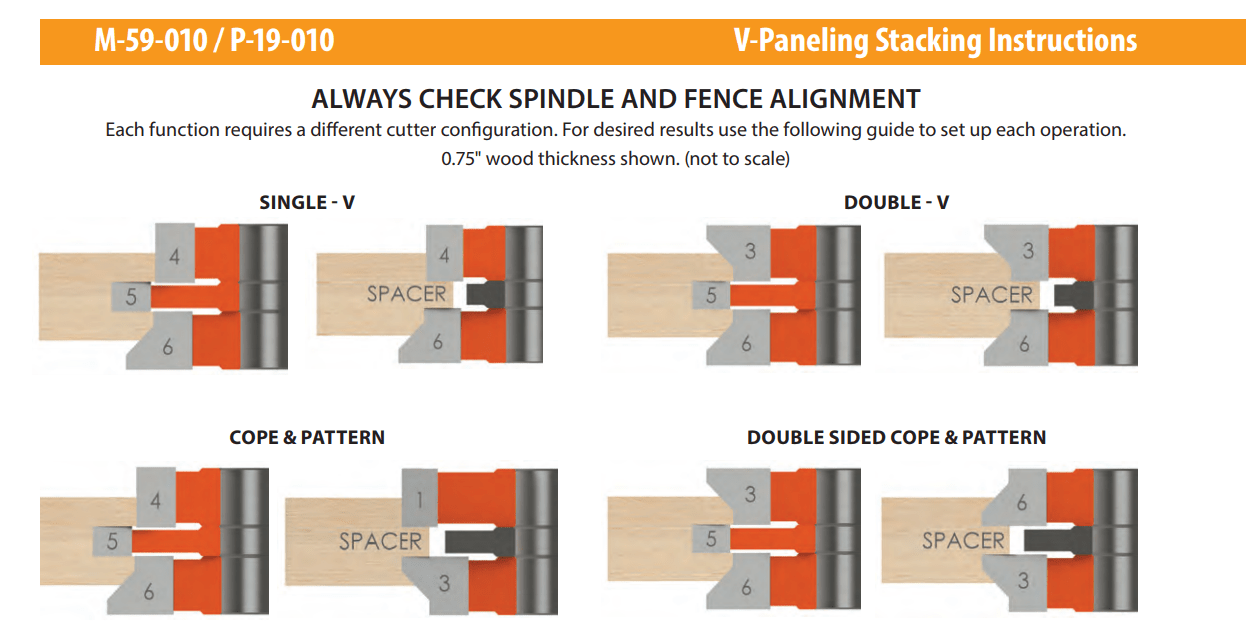 M-59-010 / P-19-010

V-Paneling Stacking Instructions

ALWAYS CHECK SPINDLE AND FENCE ALIGNMENT

Each function requires a different cutter configuration. For desired results use the following guide to set up each operation.

0.75" wood thickness shown. (not to scale)

SINGLE - V

4
5
6

4
SPACER
6

DOUBLE - V

3
5
6

3
SPACER
6

COPE & PATTERN

4
5
6

1
SPACER
3

DOUBLE SIDED COPE & PATTERN

3
5
6

6
SPACER
3