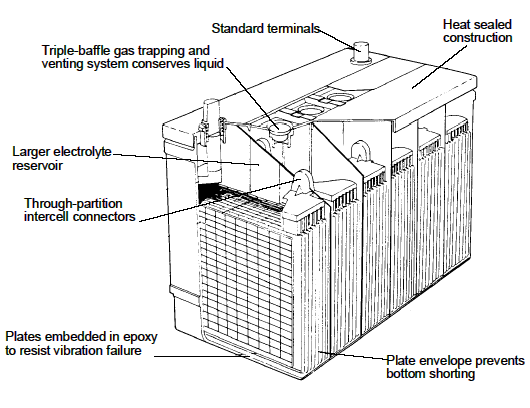 Standard terminals

Heat sealed construction

Triple-baffle gas trapping and venting system conserves liquid

Larger electrolyte reservoir

Through-partition intercell connectors

Plates embedded in epoxy to resist vibration failure

Plate envelope prevents bottom shorting