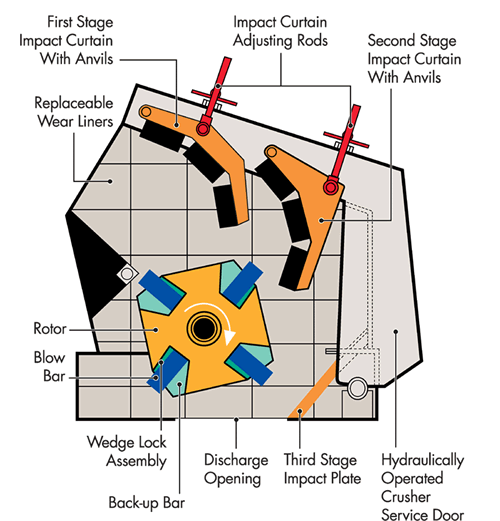 First Stage Impact Curtain With Anvils

Impact Curtain Adjusting Rods

Second Stage Impact Curtain With Anvils

Replaceable Wear Liners

Rotor

Blow Bar

Wedge Lock Assembly

Back-up Bar

Discharge Opening

Third Stage Impact Plate

Hydraulically Operated Crusher Service Door