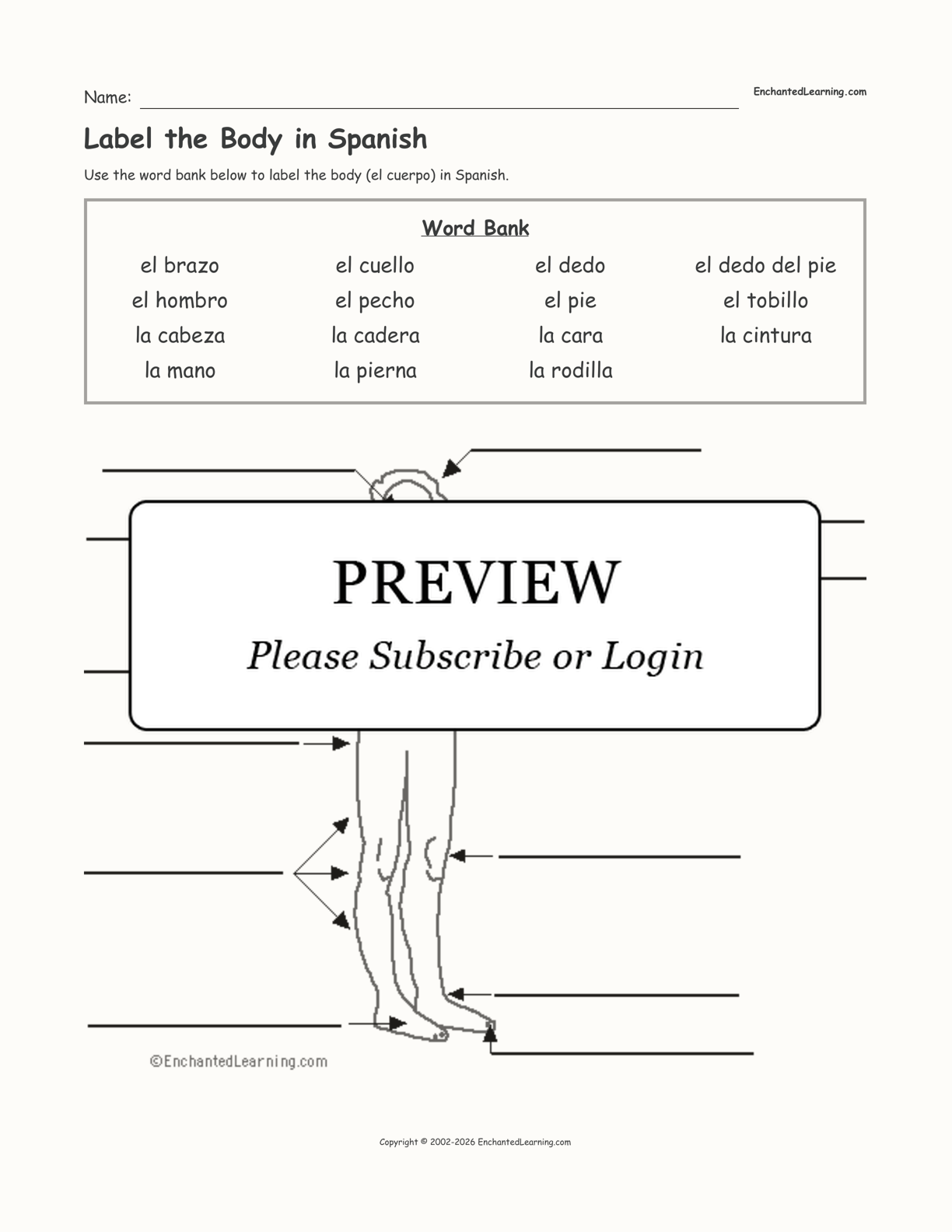 Name:

EnchantedLearning.com

Label the Body in Spanish

Use the word bank below to label the body (el cuerpo) in Spanish.

Word Bank

| el brazo | el cuello | el dedo | el dedo del pie |
|---|---|---|---|
| el hombro | el pecho | el pie | el tobillo |
| la cabeza | la cadera | la cara | la cintura |
| la mano | la pierna | la rodilla | |

PREVIEW

Please Subscribe or Login

©EnchantedLearning.com

Copyright © 2002-2026 EnchantedLearning.com