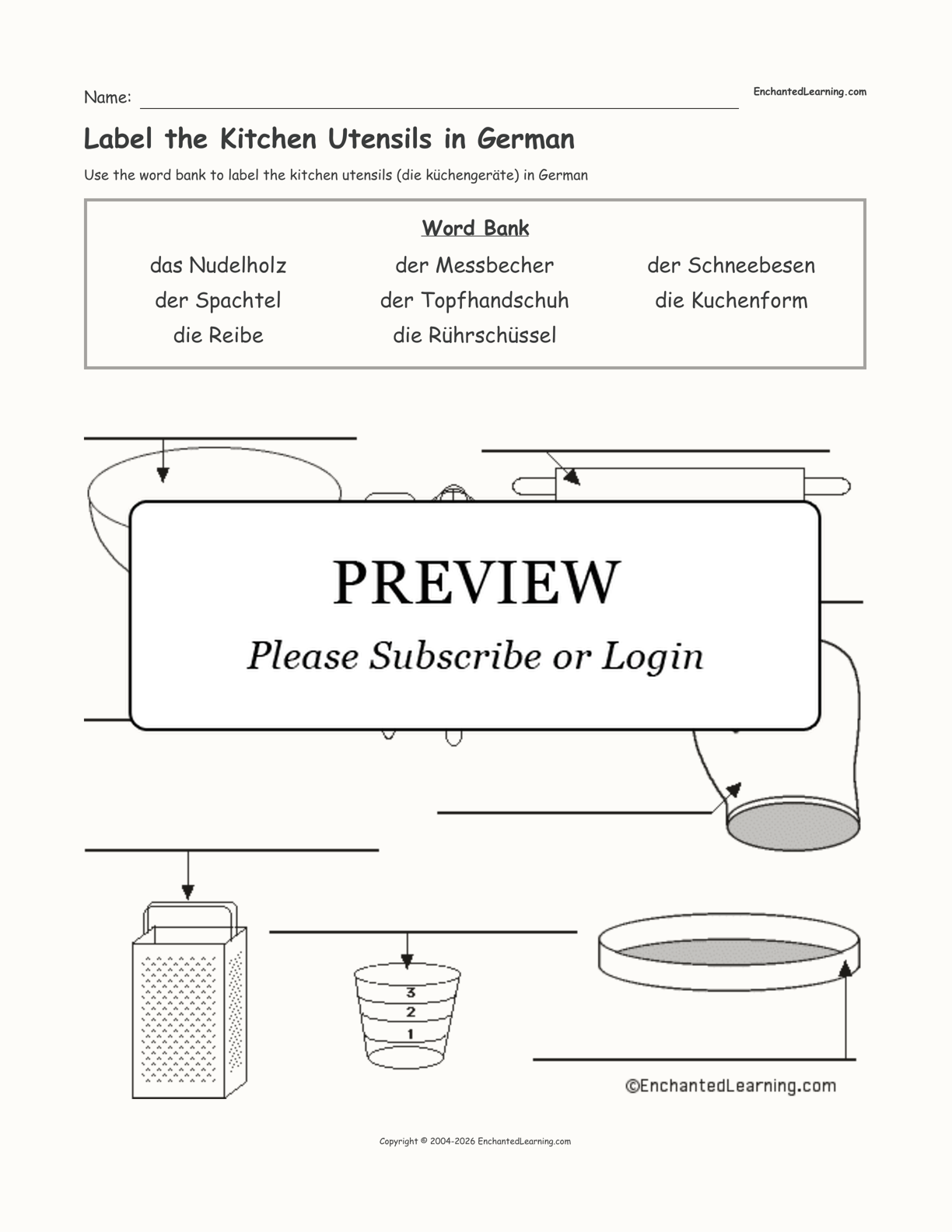 Name: EnchantedLearning.com

Label the Kitchen Utensils in German

Use the word bank to label the kitchen utensils (die küchengeräte) in German

Word Bank

das Nudelholz
der Spachtel
die Reibe

der Messbecher
der Topfhandschuh
die Rührschüssel

der Schneebesen
die Kuchenform

PREVIEW

Please Subscribe or Login

3
2
1

©EnchantedLearning.com

Copyright © 2004-2026 EnchantedLearning.com