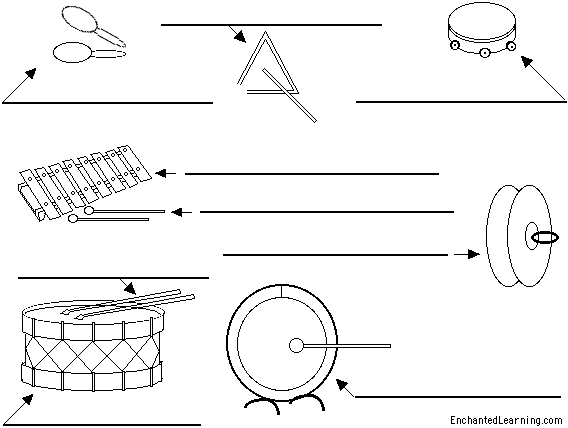 EnchantedLearning.com