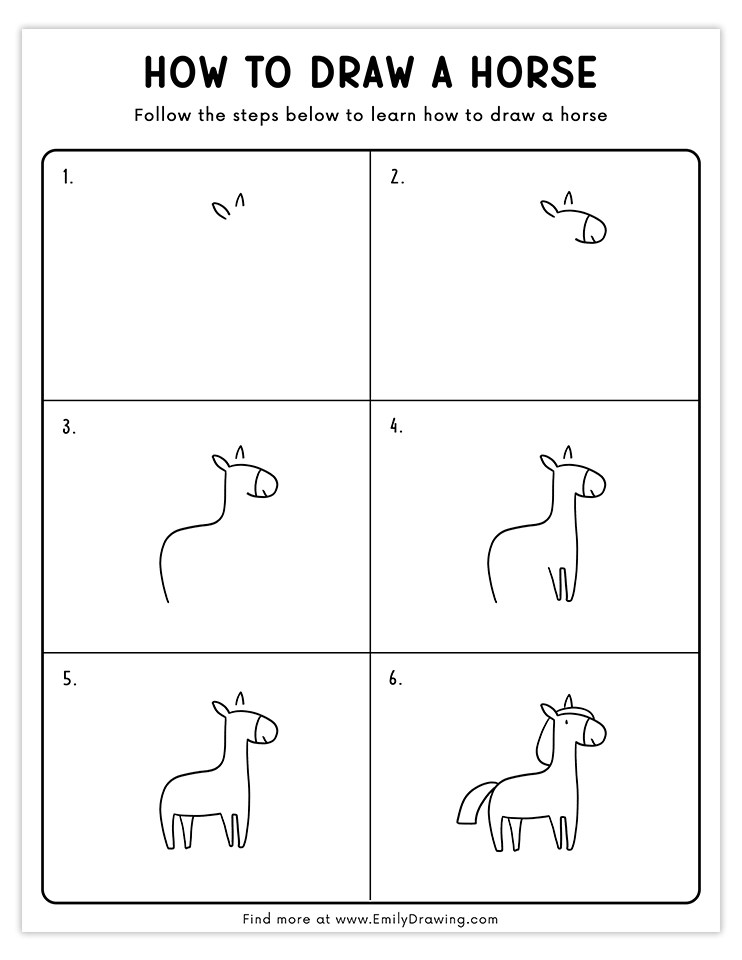 HOW TO DRAW A HORSE

Follow the steps below to learn how to draw a horse

1.

2.

3.

4.

5.

6.

Find more at www.EmilyDrawing.com