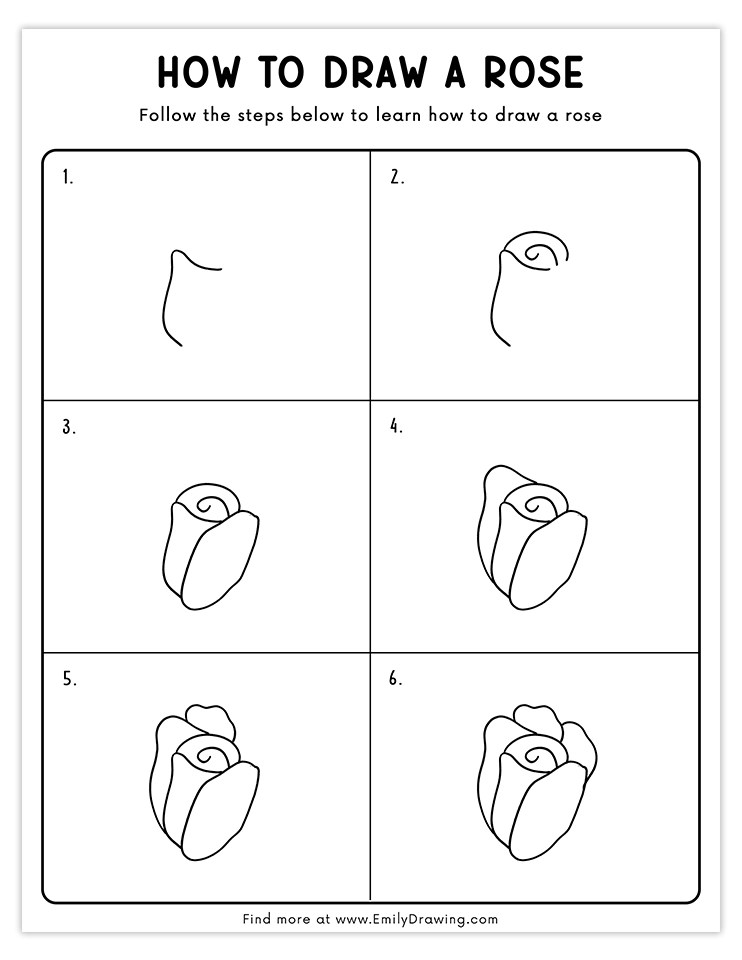 HOW TO DRAW A ROSE

Follow the steps below to learn how to draw a rose

1.

2.

3.

4.

5.

6.

Find more at www.EmilyDrawing.com