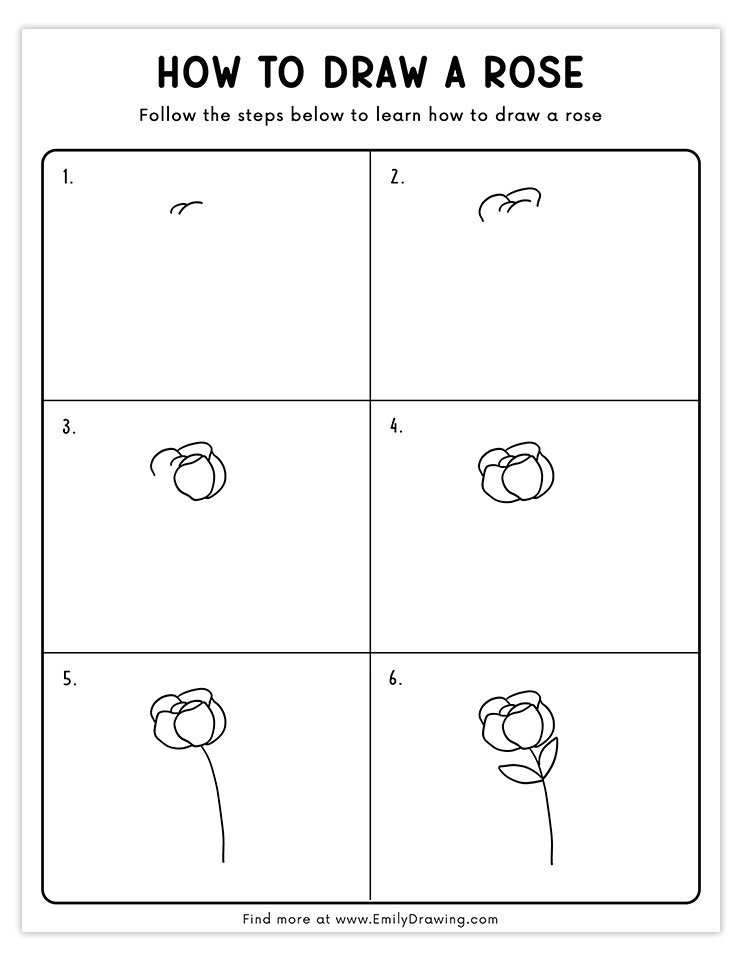 HOW TO DRAW A ROSE

Follow the steps below to learn how to draw a rose

1.

2.

3.

4.

5.

6.

Find more at www.EmilyDrawing.com