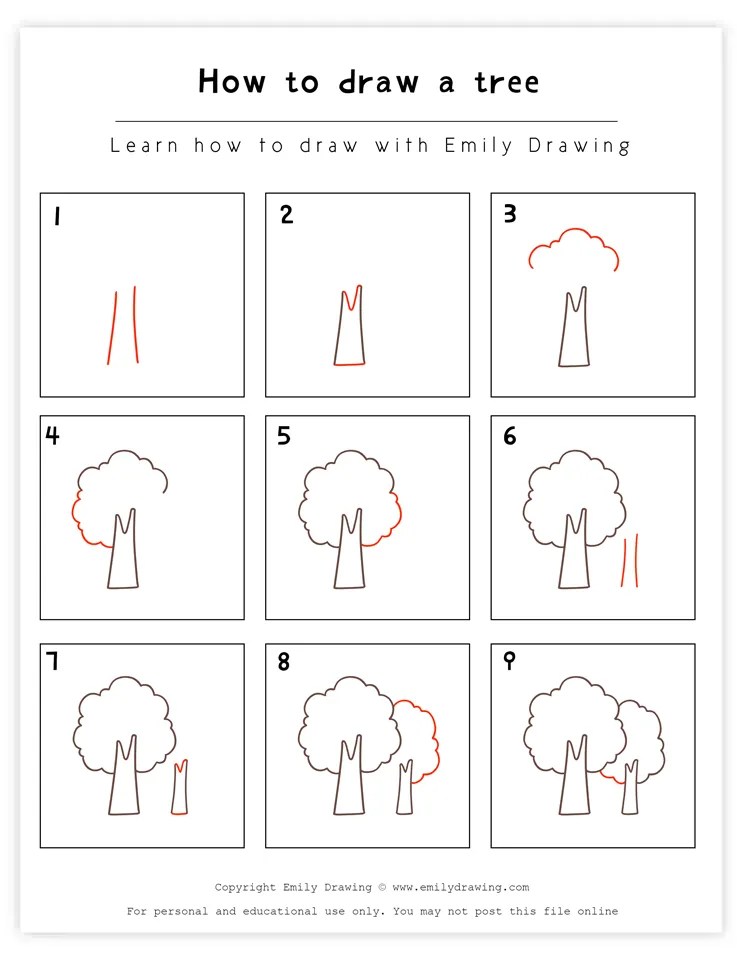 How to draw a tree

Learn how to draw with Emily Drawing

1

2

3

4

5

6

7

8

9

Copyright Emily Drawing © www.emilydrawing.com

For personal and educational use only. You may not post this file online