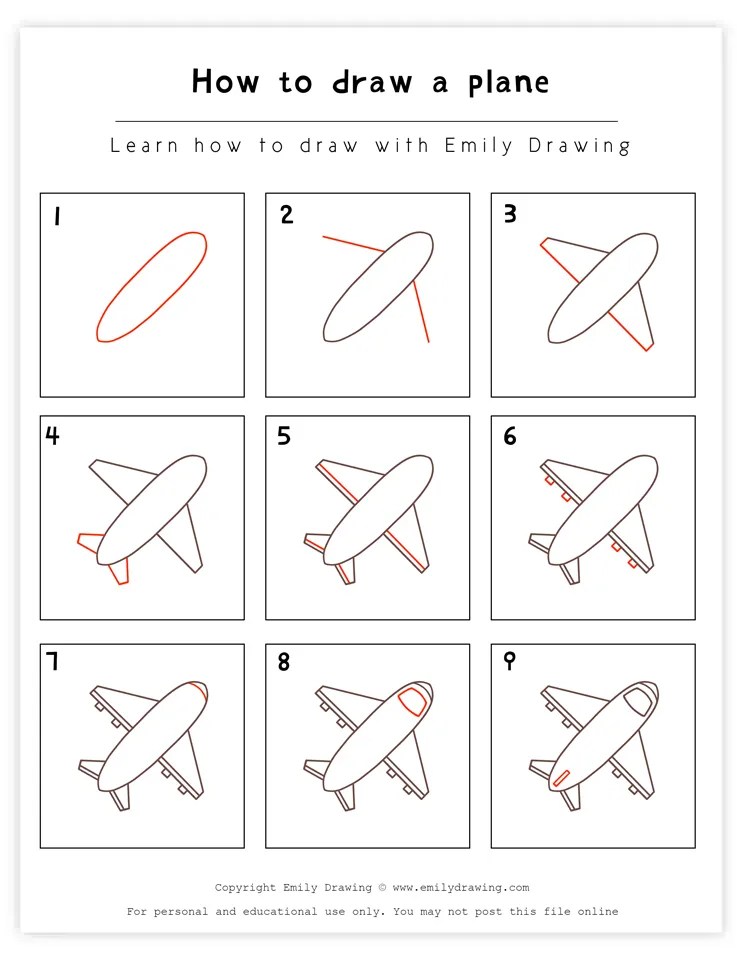 How to draw a plane

Learn how to draw with Emily Drawing

1

2

3

4

5

6

7

8

9

Copyright Emily Drawing © www.emilydrawing.com

For personal and educational use only. You may not post this file online