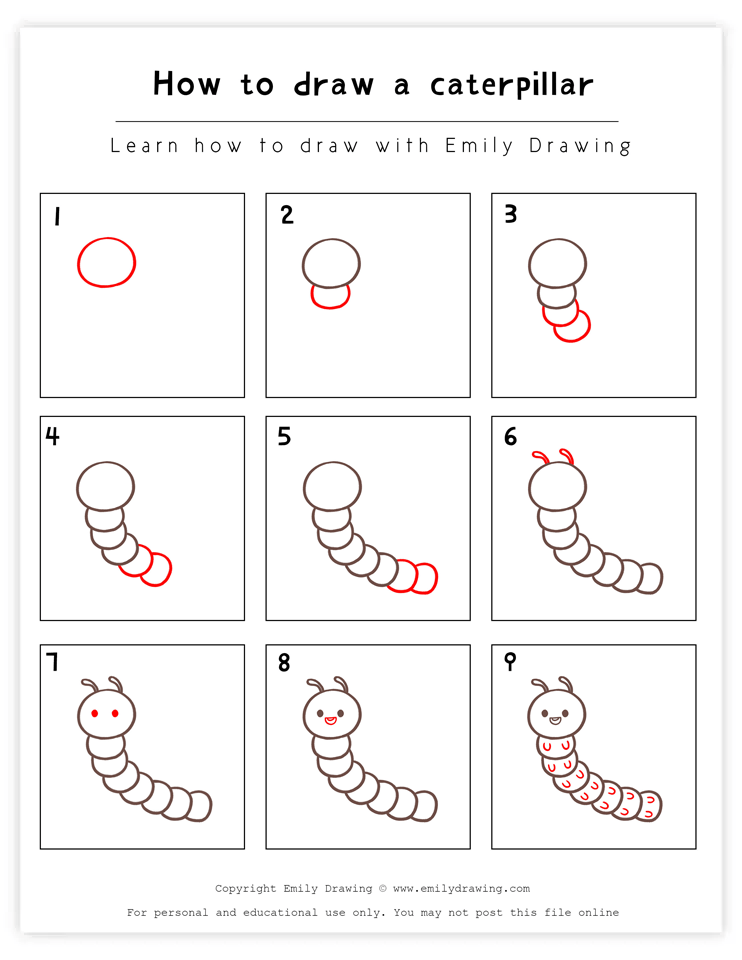 How to draw a caterpillar

Learn how to draw with Emily Drawing

1

2

3

4

5

6

7

8

9

Copyright Emily Drawing © www.emilydrawing.com

For personal and educational use only. You may not post this file online