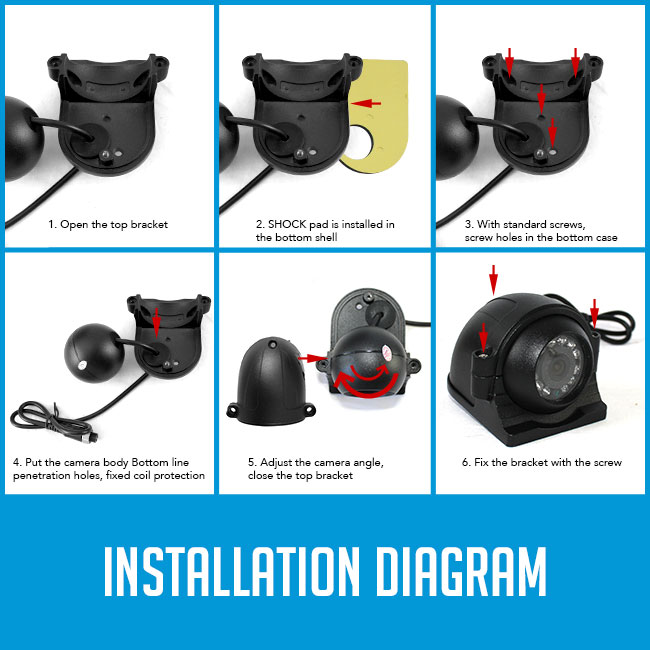 1. Open the top bracket

2. SHOCK pad is installed in the bottom shell

3. With standard screws, screw holes in the bottom case

4. Put the camera body Bottom line penetration holes, fixed coil protection

5. Adjust the camera angle, close the top bracket

6. Fix the bracket with the screw

INSTALLATION DIAGRAM