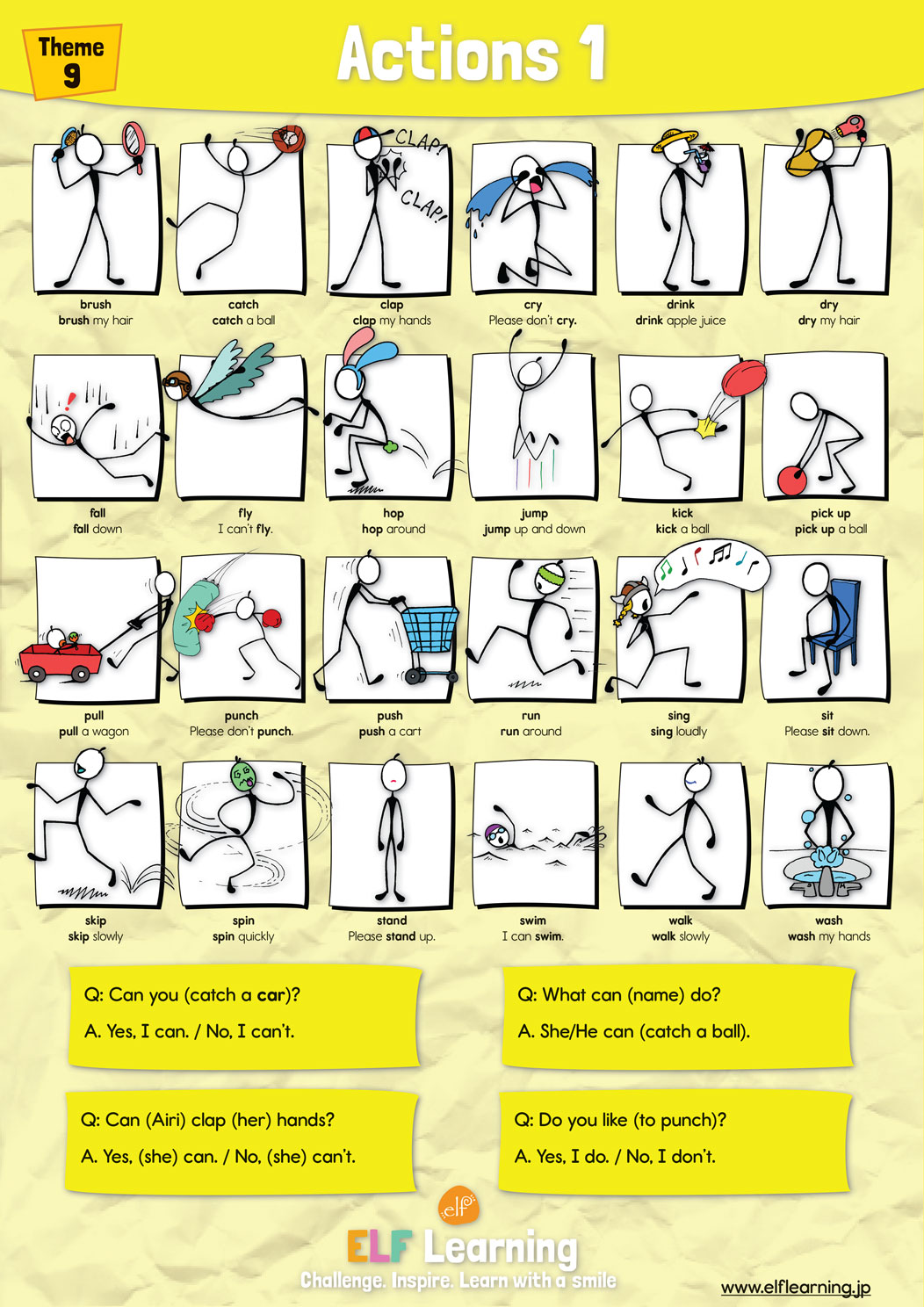 Theme 9

Actions 1

CLAP! CLAP!

brush
brush my hair

catch
catch a ball

clap
clap my hands

cry
Please don't cry.

drink
drink apple juice

dry
dry my hair

fall
fall down

fly
I can't fly.

hop
hop around

jump
jump up and down

kick
kick a ball

pick up
pick up a ball

pull
pull a wagon

punch
Please don't punch.

push
push a cart

run
run around

sing
sing loudly

sit
Please sit down.

skip
skip slowly

spin
spin quickly

stand
Please stand up.

swim
I can swim.

walk
walk slowly

wash
wash my hands

Q: Can you (catch a car)?
A. Yes, I can. / No, I can't.

Q: What can (name) do?
A. She/He can (catch a ball).

Q: Can (Airi) clap (her) hands?
A. Yes, (she) can. / No, (she) can't.

Q: Do you like (to punch)?
A. Yes, I do. / No, I don't.

elf

ELF Learning
Challenge. Inspire. Learn with a smile

www.elflearning.jp