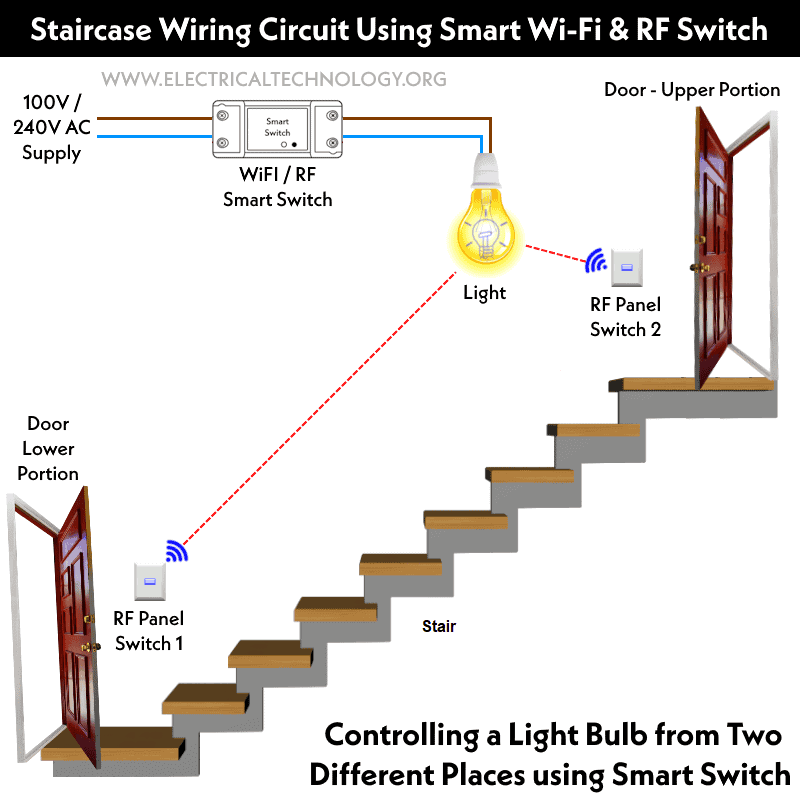 Staircase Wiring Circuit Using Smart Wi-Fi & RF Switch

WWW.ELECTRICALTECHNOLOGY.ORG

100V / 240V AC Supply

Smart Switch

WiFI / RF Smart Switch

Door - Upper Portion

Light

RF Panel Switch 2

Door Lower Portion

RF Panel Switch 1

Stair

Controlling a Light Bulb from Two Different Places using Smart Switch