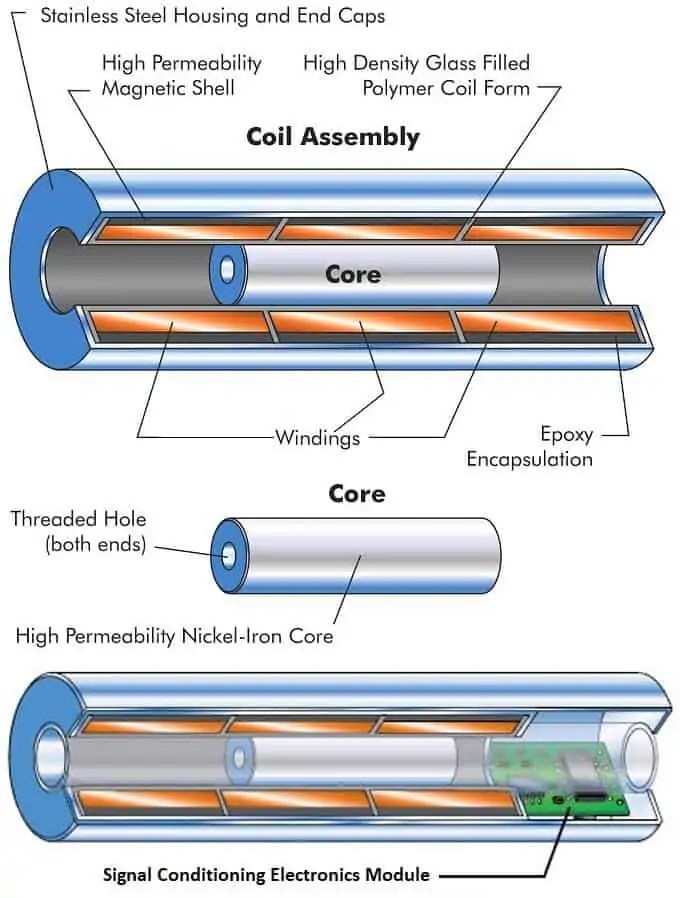 Stainless Steel Housing and End Caps

High Permeability Magnetic Shell

High Density Glass Filled Polymer Coil Form

Coil Assembly

Core

Windings

Epoxy Encapsulation

Core

Threaded Hole (both ends)

High Permeability Nickel-Iron Core

Signal Conditioning Electronics Module