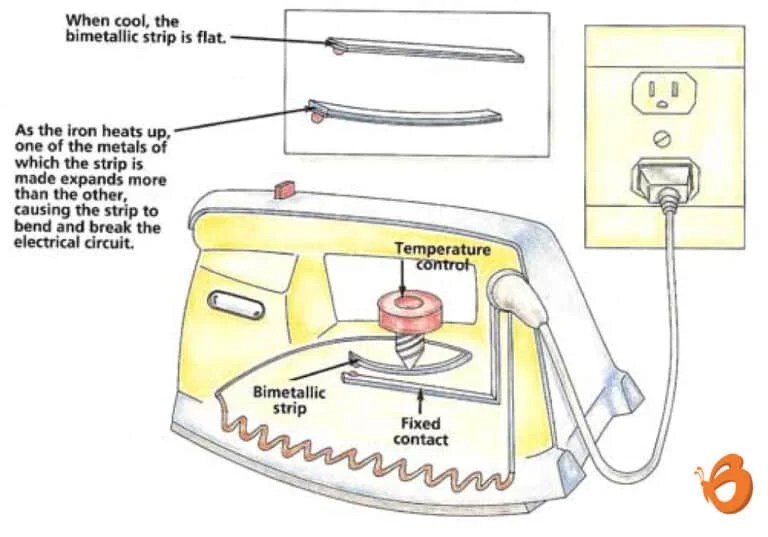 When cool, the bimetallic strip is flat.

As the iron heats up, one of the metals of which the strip is made expands more than the other, causing the strip to bend and break the electrical circuit.

Temperature control

Bimetallic strip

Fixed contact