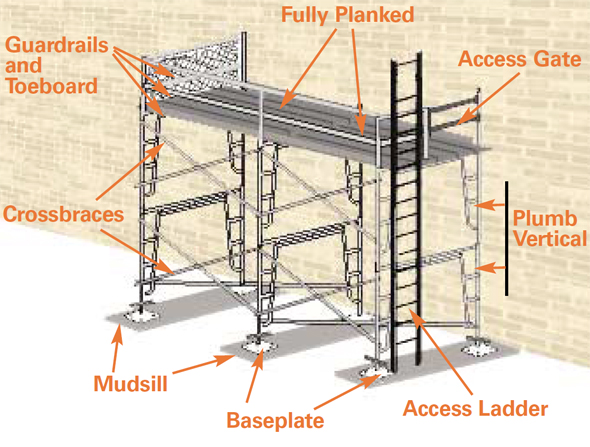 Guardrails and Toeboard

Fully Planked

Access Gate

Crossbraces

Plumb Vertical

Mudsill

Baseplate

Access Ladder