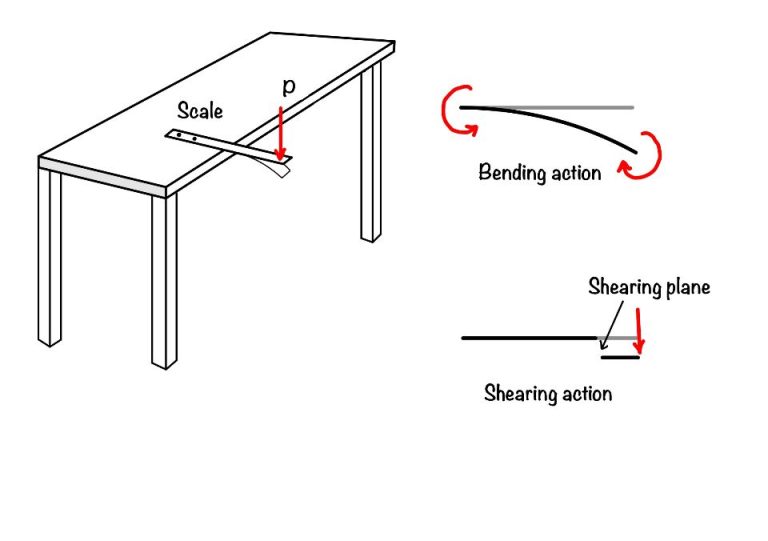 Scale

p

Bending action

Shearing plane

Shearing action