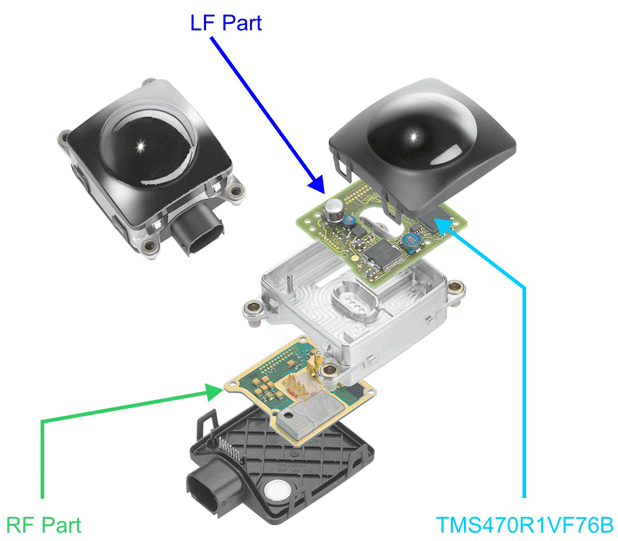 LF Part

RF Part

TMS470R1VF76B