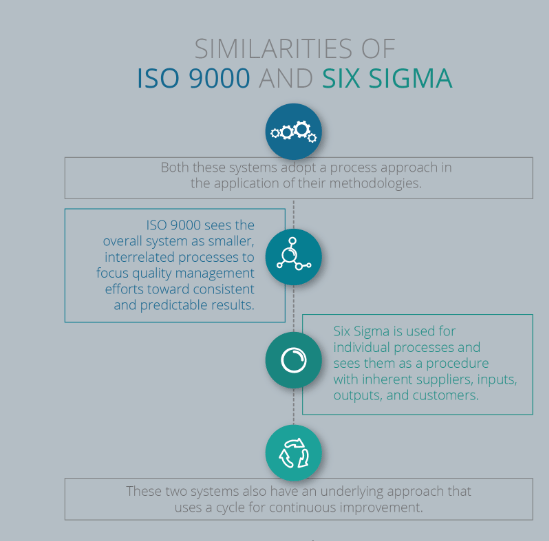 SIMILARITIES OF
ISO 9000 AND SIX SIGMA

Both these systems adopt a process approach in the application of their methodologies.

ISO 9000 sees the overall system as smaller, interrelated processes to focus quality management efforts toward consistent and predictable results.

Six Sigma is used for individual processes and sees them as a procedure with inherent suppliers, inputs, outputs, and customers.

These two systems also have an underlying approach that uses a cycle for continuous improvement.