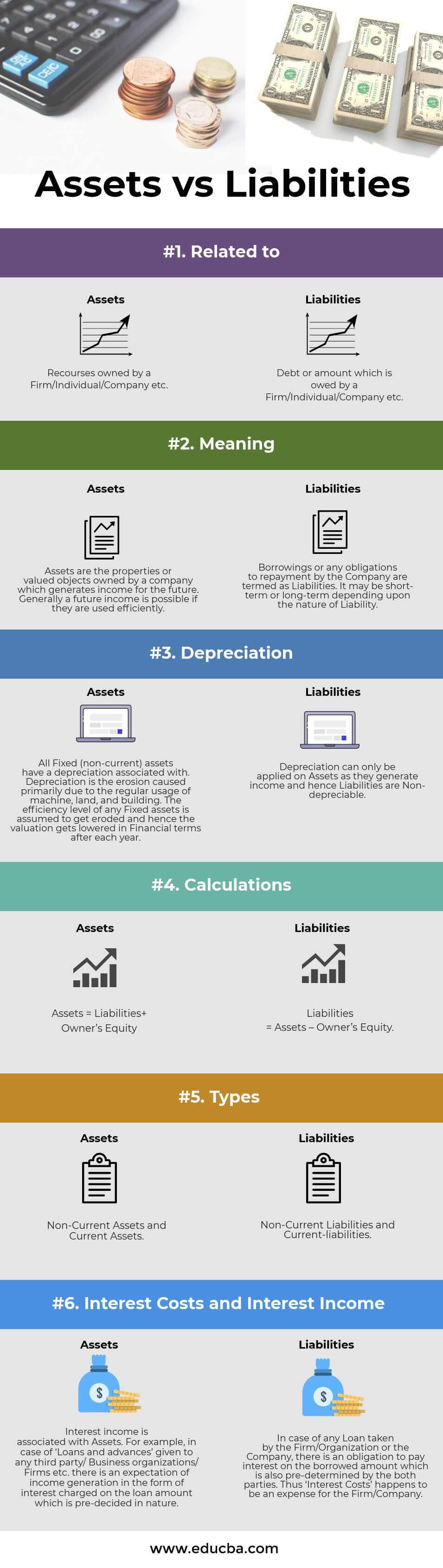 Assets vs Liabilities

#1. Related to

Assets

Recourses owned by a Firm/Individual/Company etc.

Liabilities

Debt or amount which is owed by a Firm/Individual/Company etc.

#2. Meaning

Assets

Assets are the properties or valued objects owned by a company which generates income for the future. Generally a future income is possible if they are used efficiently.

Liabilities

Borrowings or any obligations to repayment by the Company are termed as Liabilities. It may be short-term or long-term depending upon the nature of Liability.

#3. Depreciation

Assets

All Fixed (non-current) assets have a depreciation associated with. Depreciation is the erosion caused primarily due to the regular usage of machine, land, and building. The efficiency level of any Fixed assets is assumed to get eroded and hence the valuation gets lowered in Financial terms after each year.

Liabilities

Depreciation can only be applied on Assets as they generate income and hence Liabilities are Non-depreciable.

#4. Calculations

Assets

Assets = Liabilities+ Owner's Equity

Liabilities

Liabilities = Assets – Owner's Equity.

#5. Types

Assets

Non-Current Assets and Current Assets.

Liabilities

Non-Current Liabilities and Current-liabilities.

#6. Interest Costs and Interest Income

Assets

Interest income is associated with Assets. For example, in case of 'Loans and advances' given to any third party/ Business organizations/ Firms etc. there is an expectation of income generation in the form of interest charged on the loan amount which is pre-decided in nature.

Liabilities

In case of any Loan taken by the Firm/Organization or the Company, there is an obligation to pay interest on the borrowed amount which is also pre-determined by the both parties. Thus 'Interest Costs' happens to be an expense for the Firm/Company.

www.educba.com