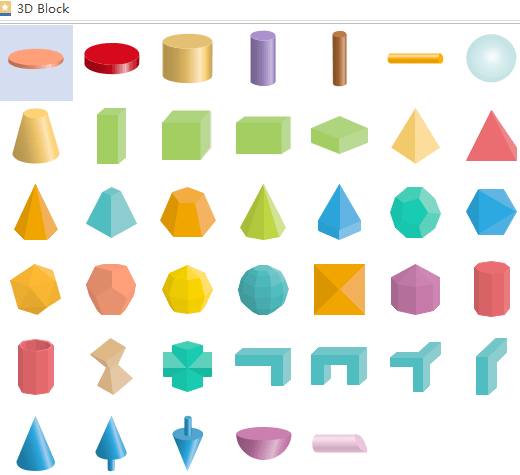 3D Block