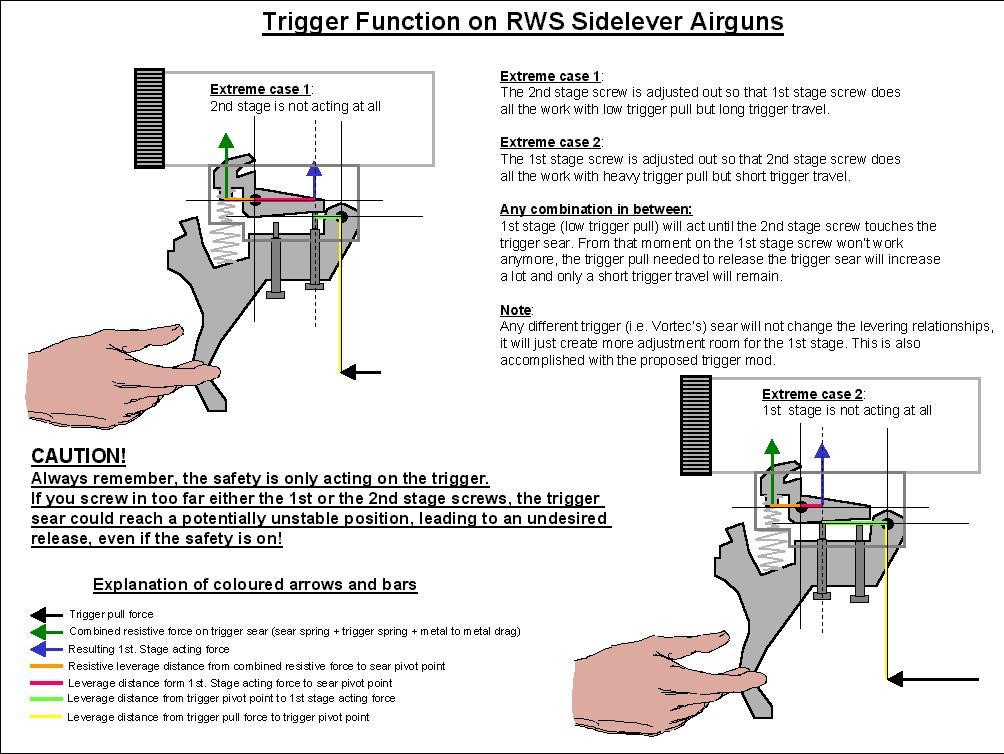 Trigger Function on RWS Sidelever Airguns

Extreme case 1:
2nd stage is not acting at all

Extreme case 1:
The 2nd stage screw is adjusted out so that 1st stage screw does all the work with low trigger pull but long trigger travel.

Extreme case 2:
The 1st stage screw is adjusted out so that 2nd stage screw does all the work with heavy trigger pull but short trigger travel.

Any combination in between:
1st stage (low trigger pull) will act until the 2nd stage screw touches the trigger sear. From that moment on the 1st stage screw won't work anymore, the trigger pull needed to release the trigger sear will increase a lot and only a short trigger travel will remain.

Note:
Any different trigger (i.e. Vortec's) sear will not change the levering relationships, it will just create more adjustment room for the 1st stage. This is also accomplished with the proposed trigger mod.

Extreme case 2:
1st stage is not acting at all

CAUTION!
Always remember, the safety is only acting on the trigger.
If you screw in too far either the 1st or the 2nd stage screws, the trigger sear could reach a potentially unstable position, leading to an undesired release, even if the safety is on!

Explanation of coloured arrows and bars

Trigger pull force
Combined resistive force on trigger sear (sear spring + trigger spring + metal to metal drag)
Resulting 1st. Stage acting force
Resistive leverage distance from combined resistive force to sear pivot point
Leverage distance form 1st. Stage acting force to sear pivot point
Leverage distance from trigger pivot point to 1st stage acting force
Leverage distance from trigger pull force to trigger pivot point