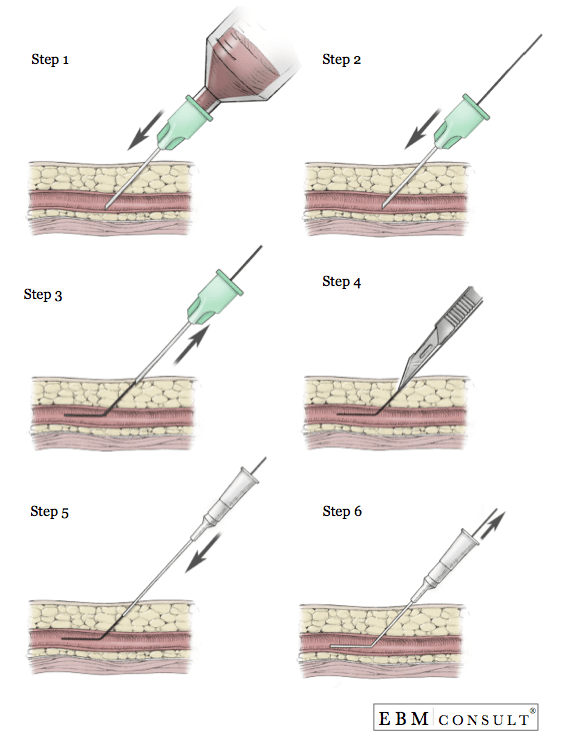 Step 1

Step 2

Step 3

Step 4

Step 5

Step 6

EBM CONSULT®