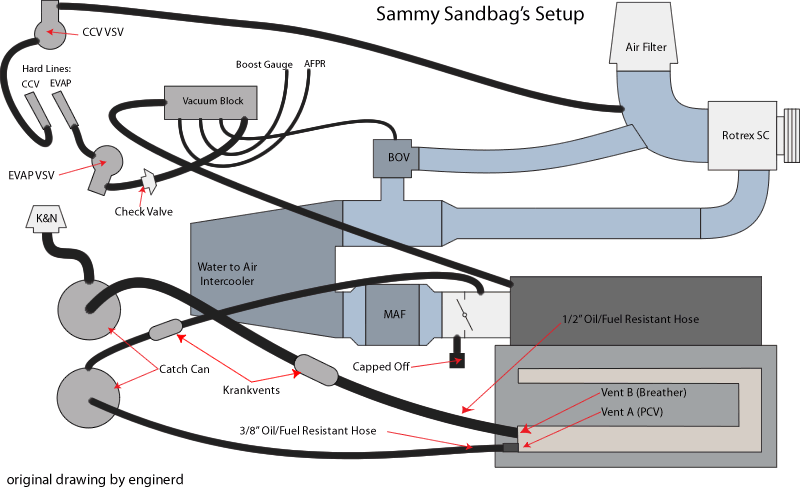 Sammy Sandbag's Setup

CCV VSV

Hard Lines:
CCV
EVAP

Boost Gauge
AFPR

Vacuum Block

Air Filter

Rotrex SC

BOV

EVAP VSV

Check Valve

K&N

Water to Air Intercooler

MAF

1/2" Oil/Fuel Resistant Hose

Capped Off

Catch Can

Krankvents

Vent B (Breather)

Vent A (PCV)

3/8" Oil/Fuel Resistant Hose

original drawing by enginerd