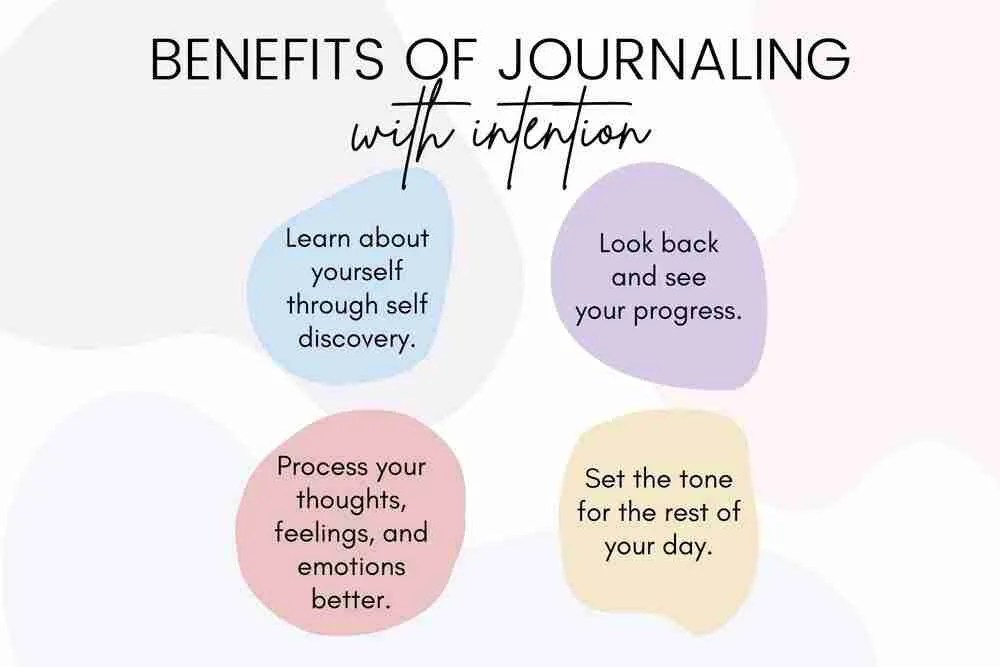 BENEFITS OF JOURNALING

with intention

Learn about yourself through self discovery.

Look back and see your progress.

Process your thoughts, feelings, and emotions better.

Set the tone for the rest of your day.