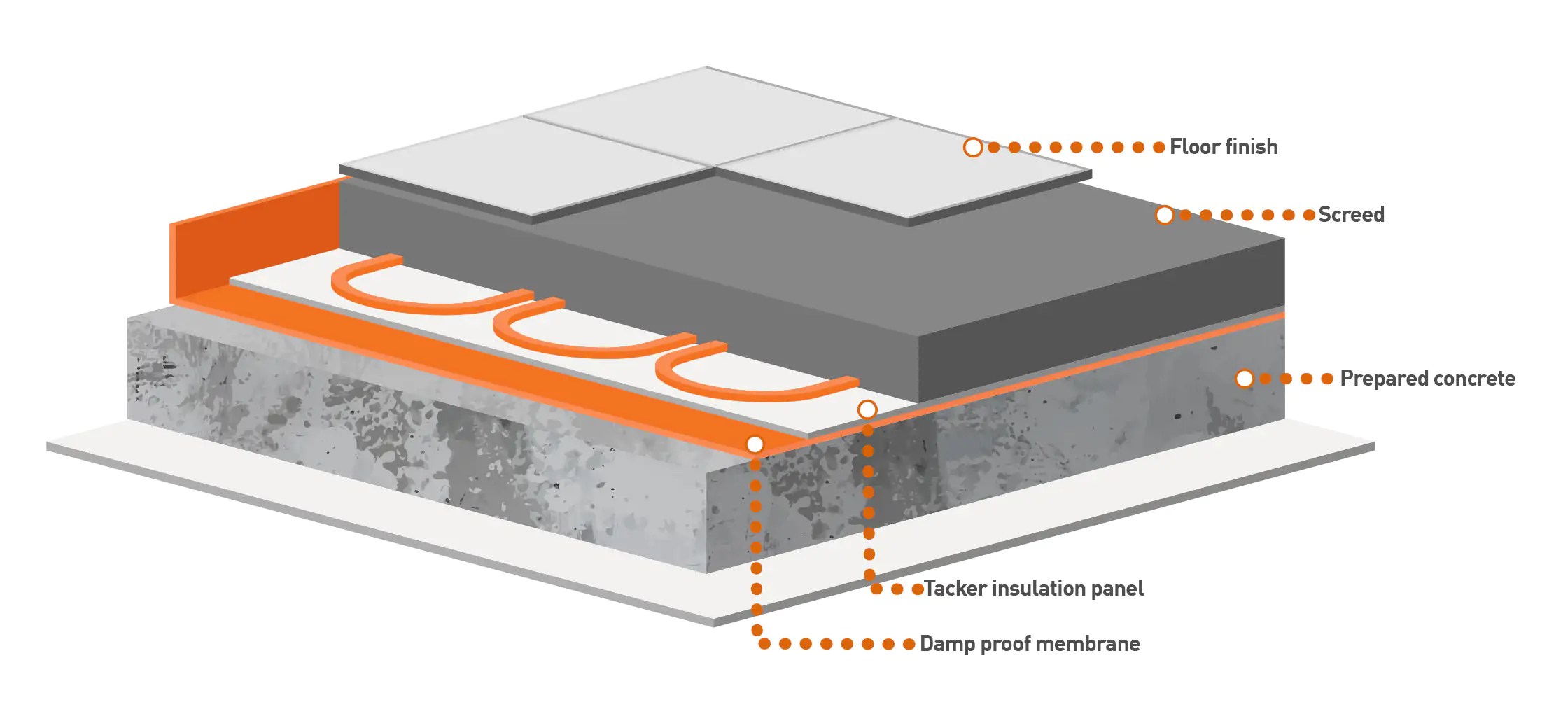 Floor finish

Screed

Prepared concrete

Tacker insulation panel

Damp proof membrane