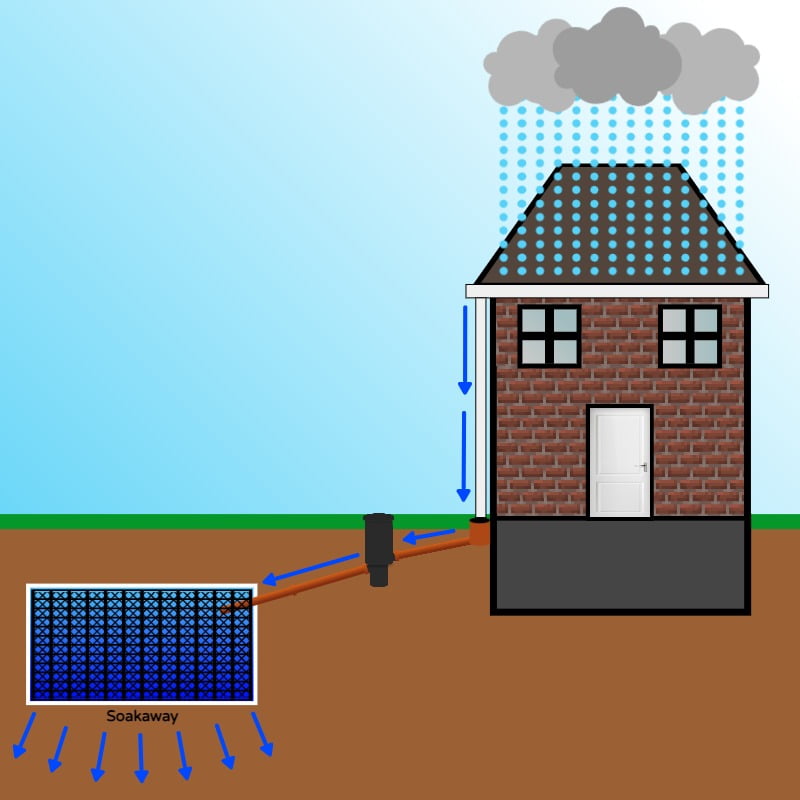 Soakaway