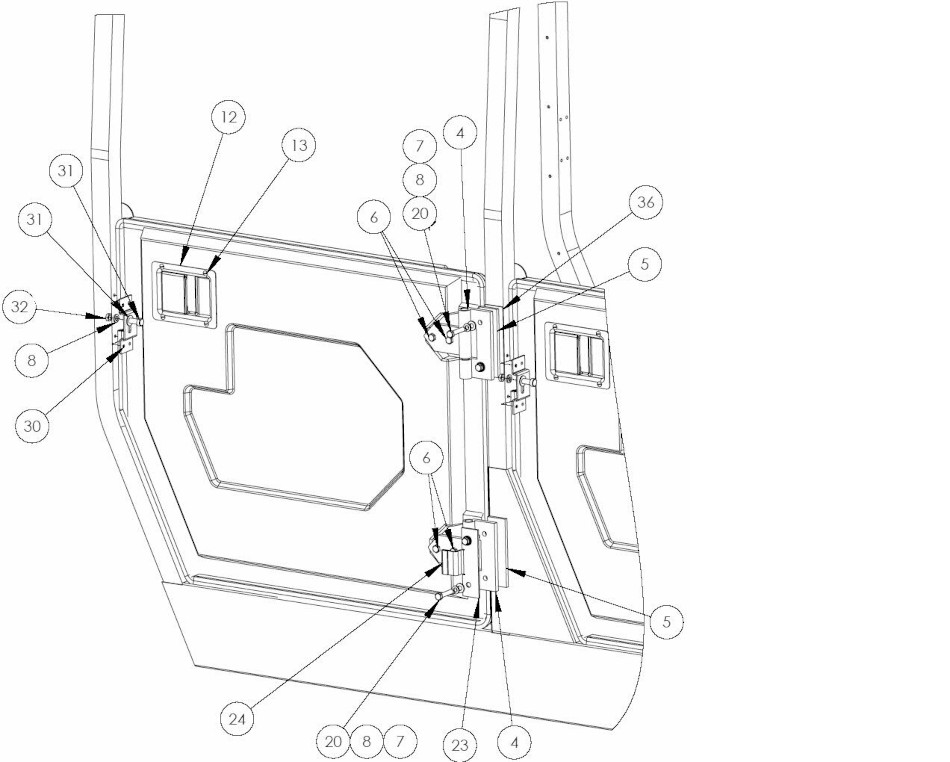 12
13
31
31
32
8
30
7
8
20
4
6
36
5
6
5
24
20 8 7
23
4