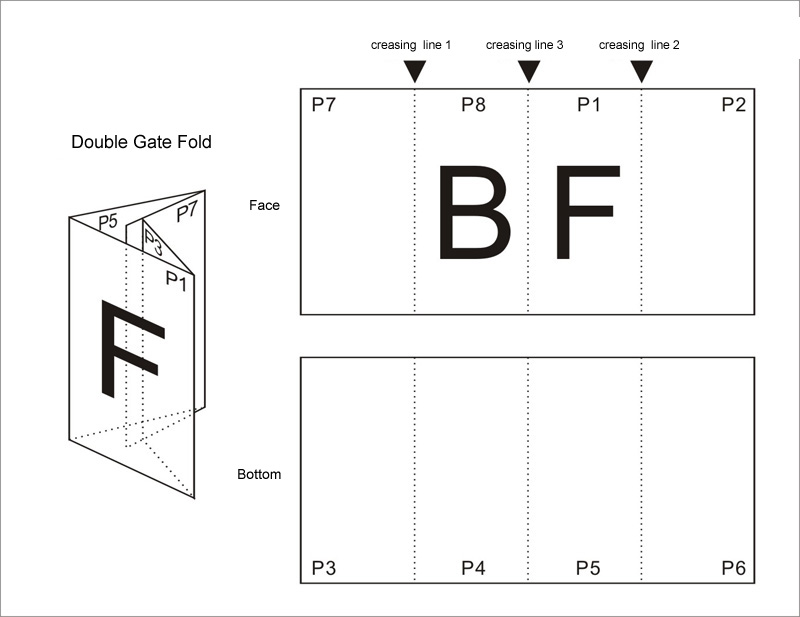 Double Gate Fold

P5
P7
P3
P1
F

creasing line 1
creasing line 3
creasing line 2

Face

P7
P8
P1
P2

B F

Bottom

P3
P4
P5
P6