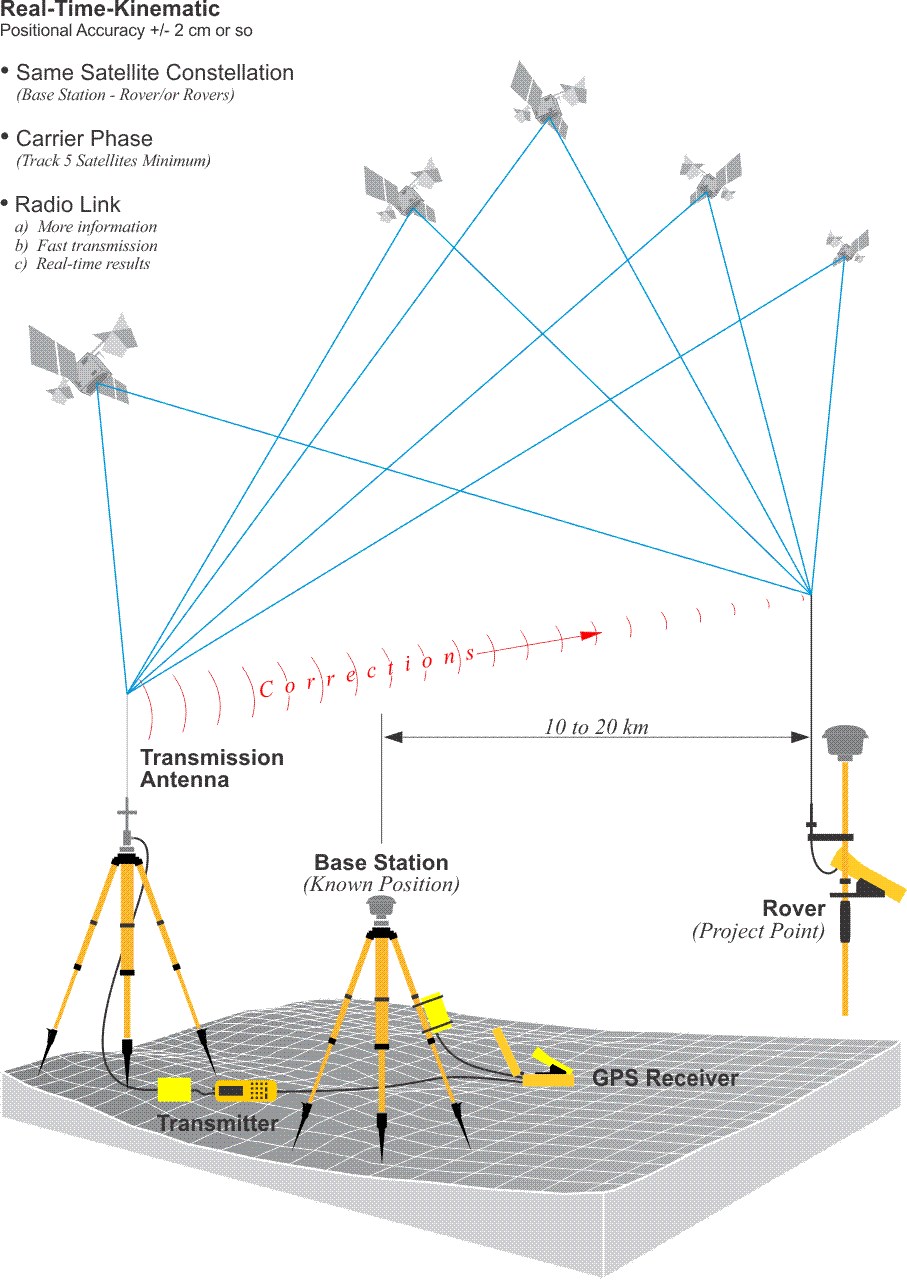 Real-Time-Kinematic
Positional Accuracy +/- 2 cm or so

• Same Satellite Constellation
(Base Station - Rover/or Rovers)

• Carrier Phase
(Track 5 Satellites Minimum)

• Radio Link
a) More information
b) Fast transmission
c) Real-time results

Corrections

10 to 20 km

Transmission Antenna

Base Station
(Known Position)

Rover
(Project Point)

GPS Receiver

Transmitter