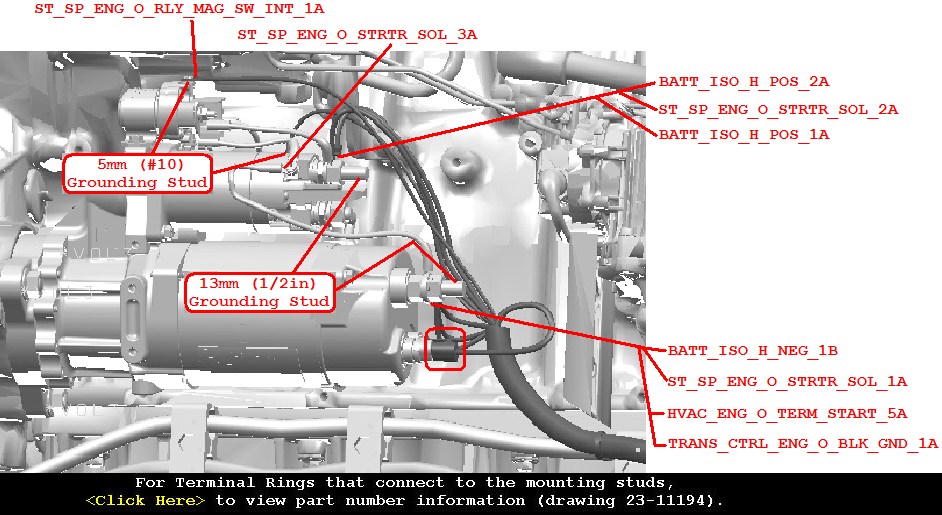 ST_SP_ENG_O_RLY_MAG_SW_INT_1A

ST_SP_ENG_O_STRTR_SOL_3A

BATT_ISO_H_POS_2A

ST_SP_ENG_O_STRTR_SOL_2A

BATT_ISO_H_POS_1A

5mm (#10)
Grounding Stud

13mm (1/2in)
Grounding Stud

BATT_ISO_H_NEG_1B

ST_SP_ENG_O_STRTR_SOL_1A

HVAC_ENG_O_TERM_START_5A

TRANS_CTRL_ENG_O_BLK_GND_1A

For Terminal Rings that connect to the mounting studs,
<Click Here> to view part number information (drawing 23-11194).