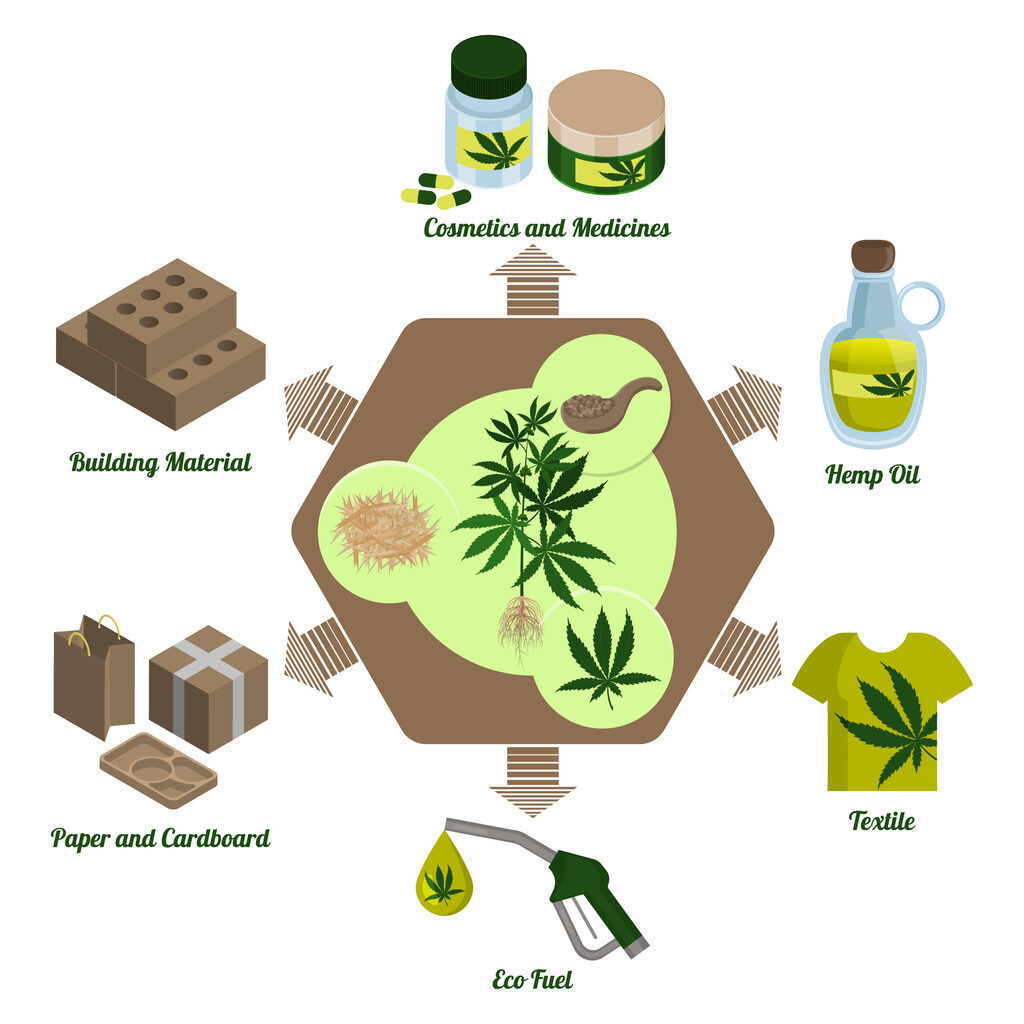 Cosmetics and Medicines

Building Material

Hemp Oil

Paper and Cardboard

Textile

Eco Fuel