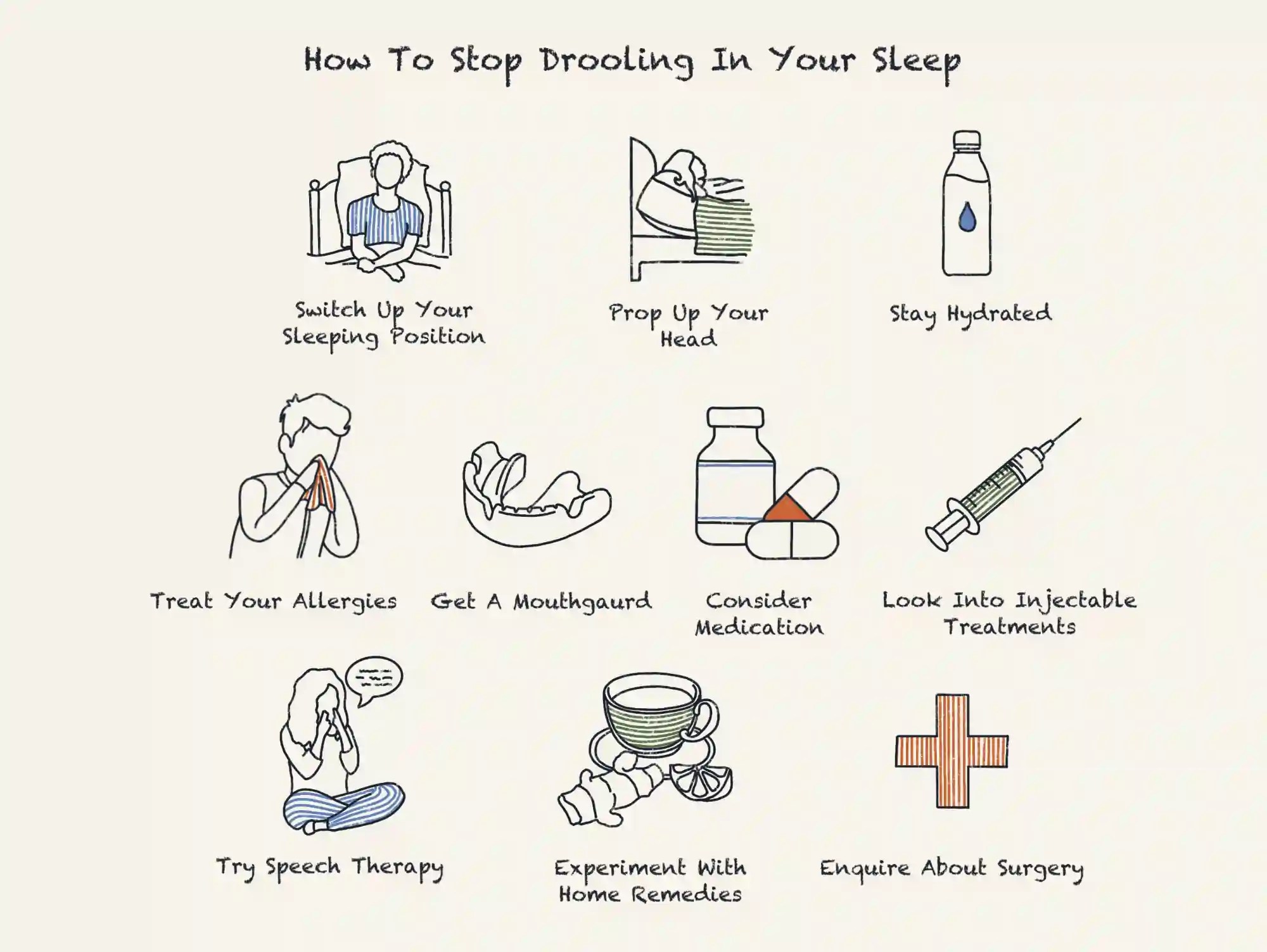 How To Stop Drooling In Your Sleep

Switch Up Your Sleeping Position

Prop Up Your Head

Stay Hydrated

Treat Your Allergies

Get A Mouthgaurd

Consider Medication

Look Into Injectable Treatments

Try Speech Therapy

Experiment With Home Remedies

Enquire About Surgery