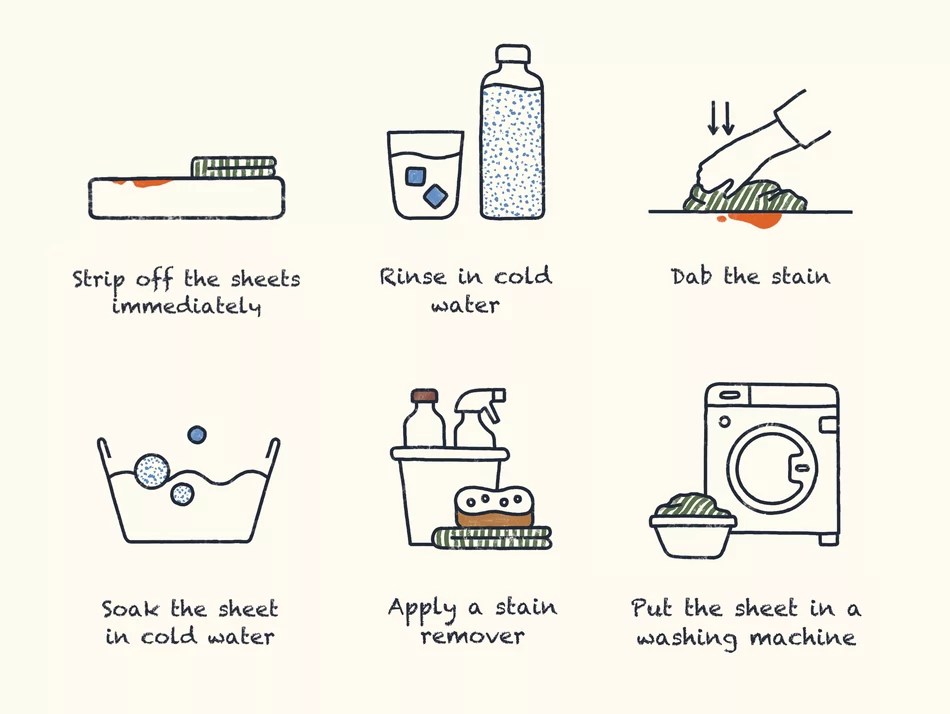 Strip off the sheets immediately

Rinse in cold water

Dab the stain

Soak the sheet in cold water

Apply a stain remover

Put the sheet in a washing machine