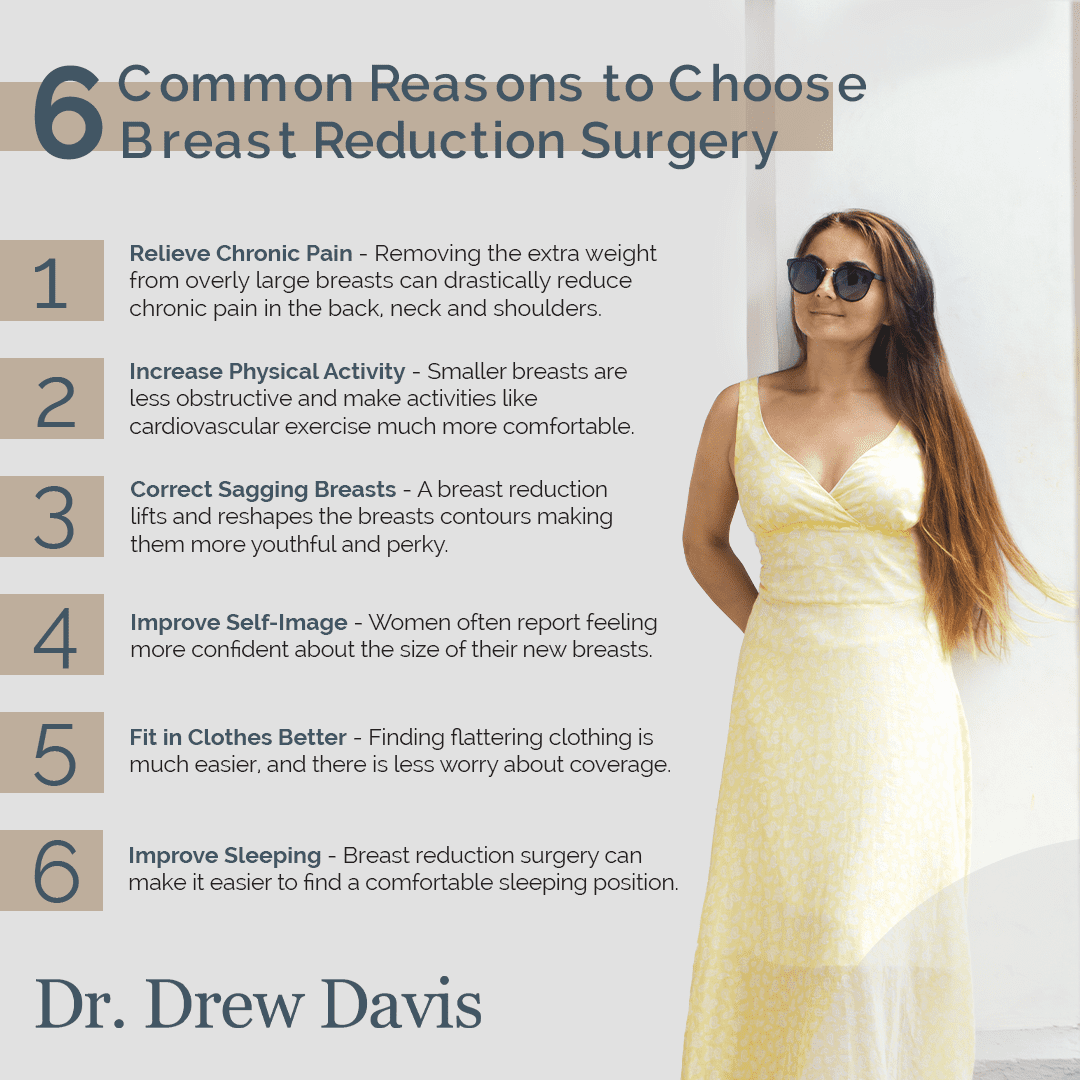 6 Common Reasons to Choose Breast Reduction Surgery

1 Relieve Chronic Pain - Removing the extra weight from overly large breasts can drastically reduce chronic pain in the back, neck and shoulders.

2 Increase Physical Activity - Smaller breasts are less obstructive and make activities like cardiovascular exercise much more comfortable.

3 Correct Sagging Breasts - A breast reduction lifts and reshapes the breasts contours making them more youthful and perky.

4 Improve Self-Image - Women often report feeling more confident about the size of their new breasts.

5 Fit in Clothes Better - Finding flattering clothing is much easier, and there is less worry about coverage.

6 Improve Sleeping - Breast reduction surgery can make it easier to find a comfortable sleeping position.

Dr. Drew Davis