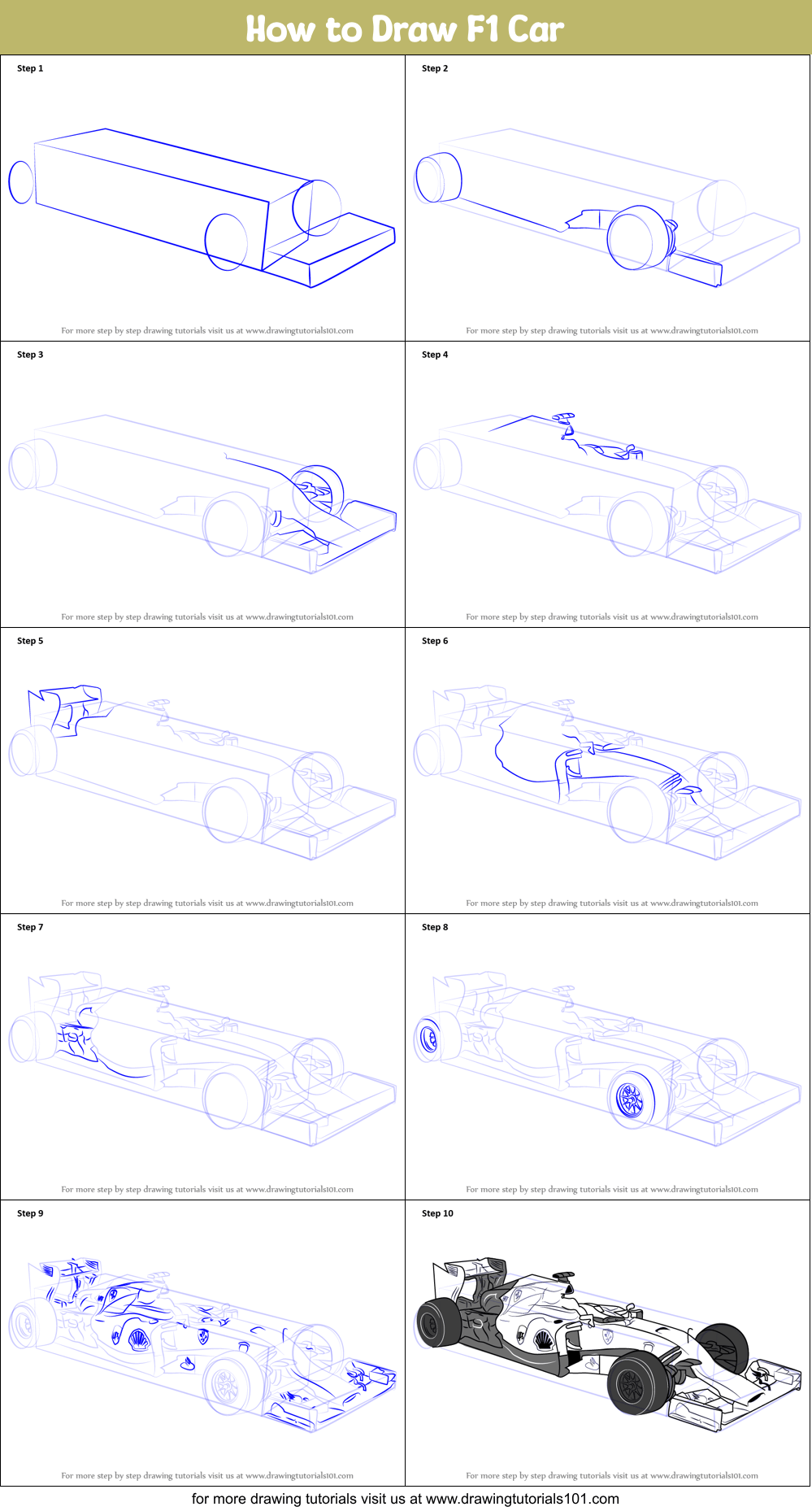 How to Draw F1 Car

Step 1

For more step by step drawing tutorials visit us at www.drawingtutorials101.com

Step 2

For more step by step drawing tutorials visit us at www.drawingtutorials101.com

Step 3

For more step by step drawing tutorials visit us at www.drawingtutorials101.com

Step 4

For more step by step drawing tutorials visit us at www.drawingtutorials101.com

Step 5

For more step by step drawing tutorials visit us at www.drawingtutorials101.com

Step 6

For more step by step drawing tutorials visit us at www.drawingtutorials101.com

Step 7

For more step by step drawing tutorials visit us at www.drawingtutorials101.com

Step 8

For more step by step drawing tutorials visit us at www.drawingtutorials101.com

Step 9

For more step by step drawing tutorials visit us at www.drawingtutorials101.com

Step 10

For more step by step drawing tutorials visit us at www.drawingtutorials101.com

for more drawing tutorials visit us at www.drawingtutorials101.com