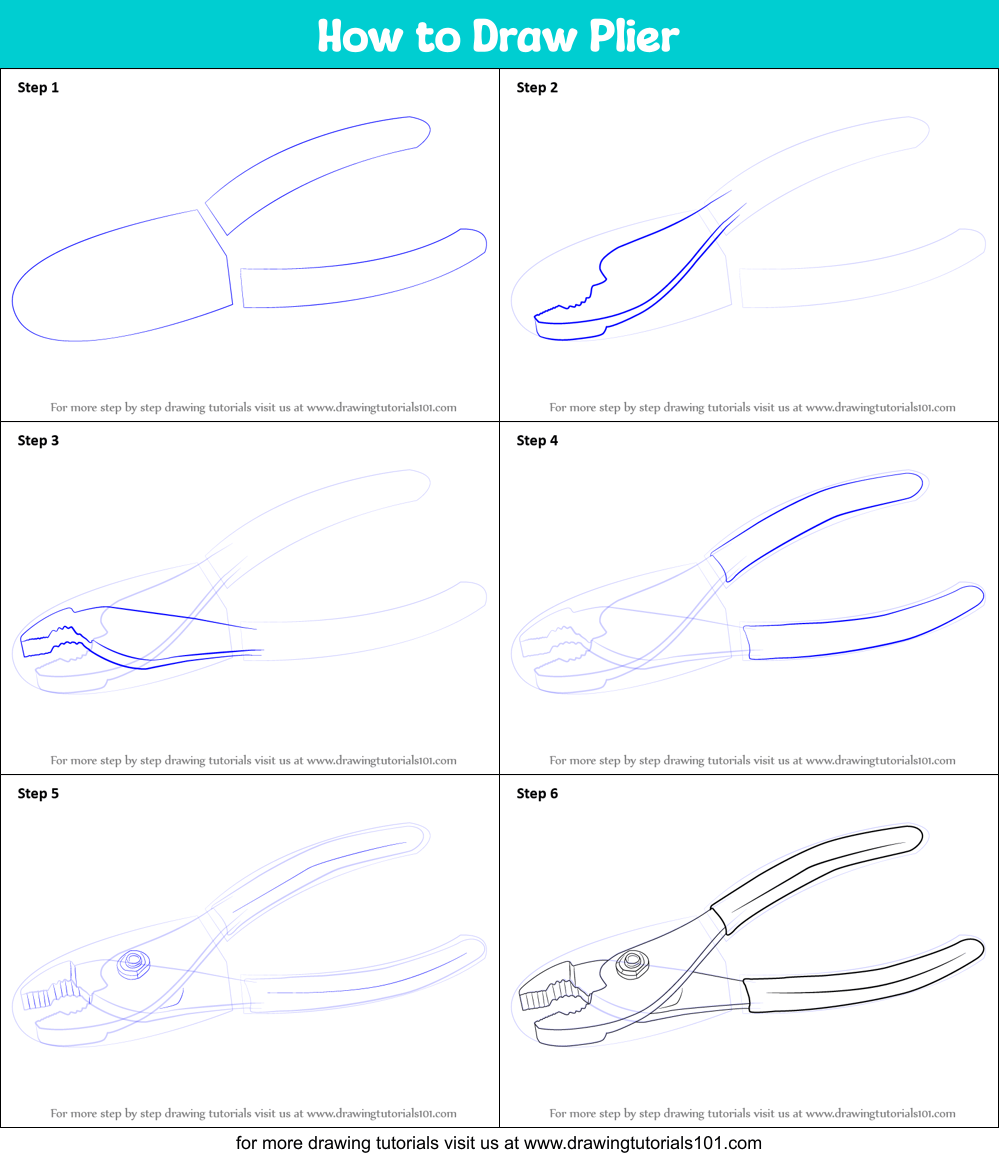 How to Draw Plier

Step 1

For more step by step drawing tutorials visit us at www.drawingtutorials101.com

Step 2

For more step by step drawing tutorials visit us at www.drawingtutorials101.com

Step 3

For more step by step drawing tutorials visit us at www.drawingtutorials101.com

Step 4

For more step by step drawing tutorials visit us at www.drawingtutorials101.com

Step 5

For more step by step drawing tutorials visit us at www.drawingtutorials101.com

Step 6

For more step by step drawing tutorials visit us at www.drawingtutorials101.com

for more drawing tutorials visit us at www.drawingtutorials101.com