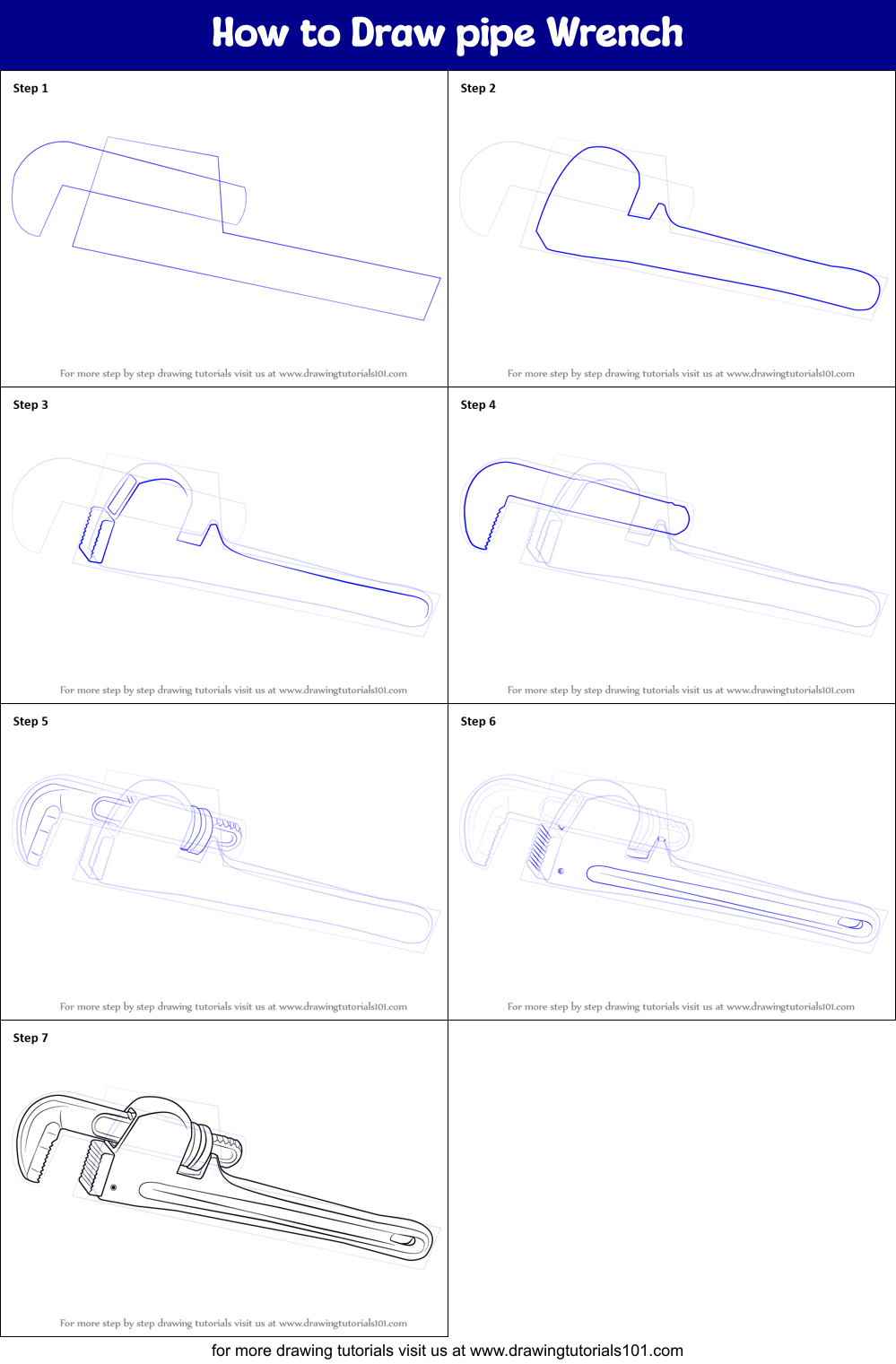 How to Draw pipe Wrench

Step 1

For more step by step drawing tutorials visit us at www.drawingtutorials101.com

Step 2

For more step by step drawing tutorials visit us at www.drawingtutorials101.com

Step 3

For more step by step drawing tutorials visit us at www.drawingtutorials101.com

Step 4

For more step by step drawing tutorials visit us at www.drawingtutorials101.com

Step 5

For more step by step drawing tutorials visit us at www.drawingtutorials101.com

Step 6

For more step by step drawing tutorials visit us at www.drawingtutorials101.com

Step 7

For more step by step drawing tutorials visit us at www.drawingtutorials101.com

for more drawing tutorials visit us at www.drawingtutorials101.com