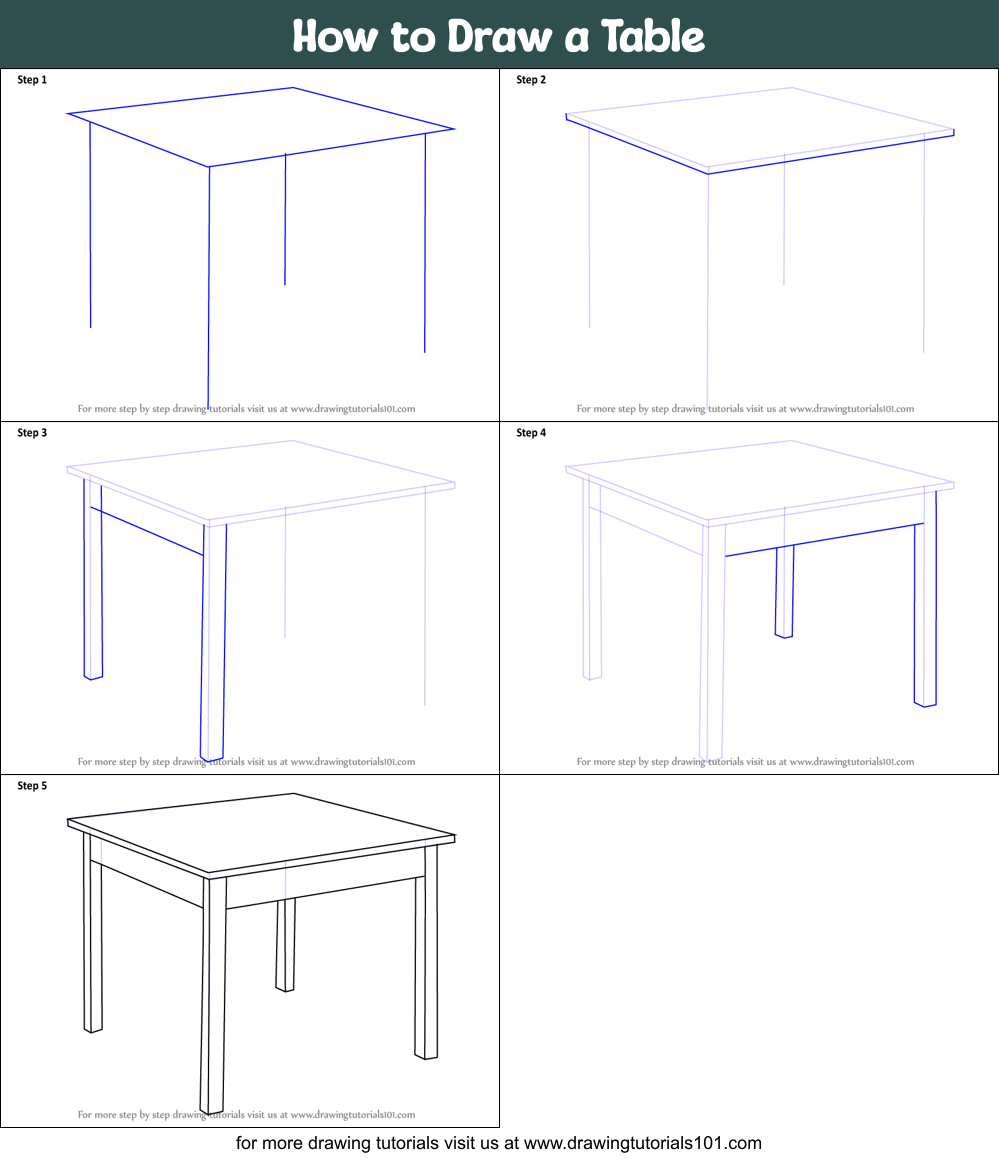 How to Draw a Table

Step 1

For more step by step drawing tutorials visit us at www.drawingtutorials101.com

Step 2

For more step by step drawing tutorials visit us at www.drawingtutorials101.com

Step 3

For more step by step drawing tutorials visit us at www.drawingtutorials101.com

Step 4

For more step by step drawing tutorials visit us at www.drawingtutorials101.com

Step 5

For more step by step drawing tutorials visit us at www.drawingtutorials101.com

for more drawing tutorials visit us at www.drawingtutorials101.com